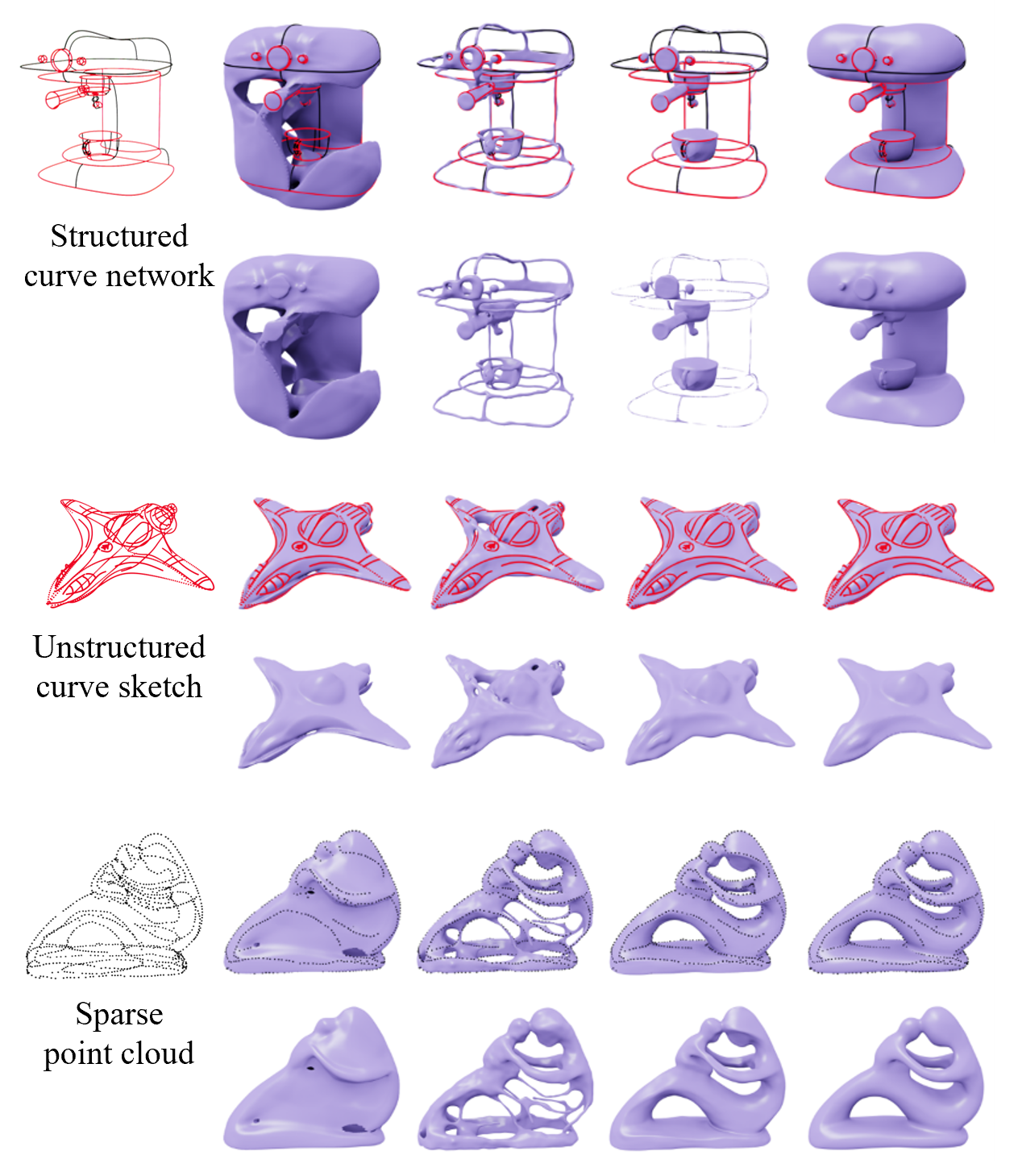 Structured curve network

Unstructured curve sketch

Sparse point cloud