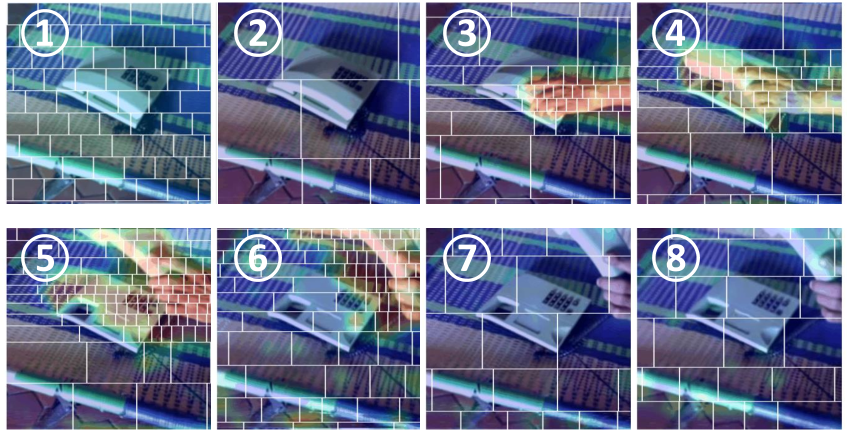 1
2
3
4
5
6
7
8