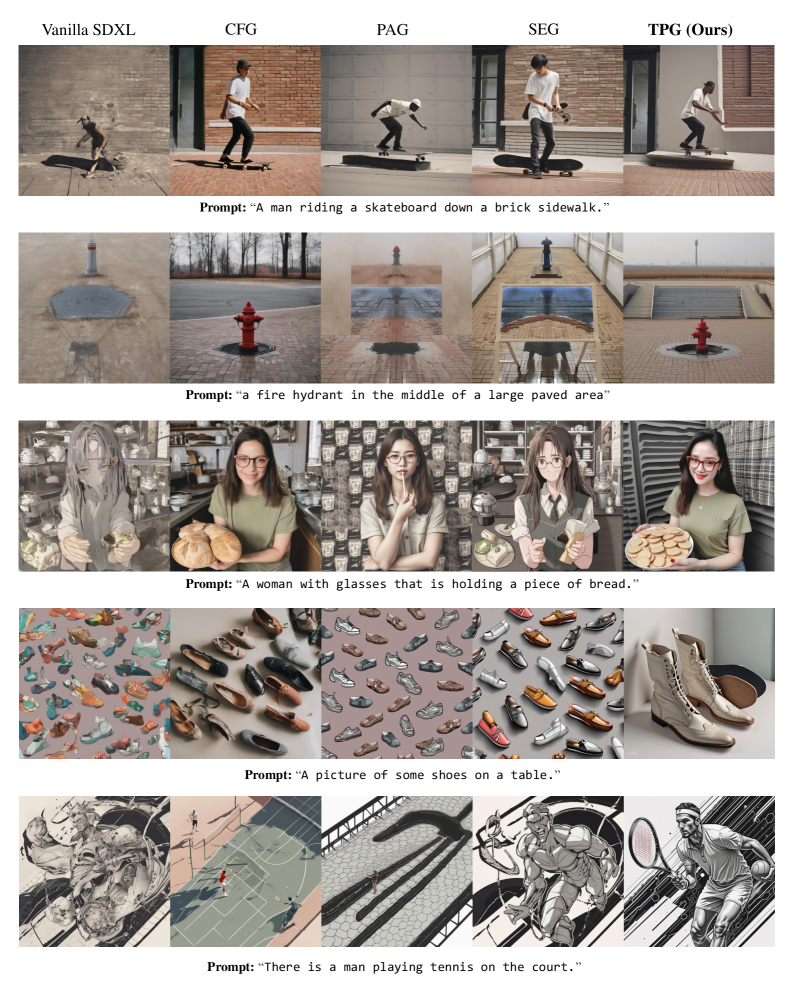 Vanilla SDXL CFG PAG SEG TPG (Ours)

Prompt: "A man riding a skateboard down a brick sidewalk."

Prompt: "a fire hydrant in the middle of a large paved area"

Prompt: "A woman with glasses that is holding a piece of bread."

Prompt: "A picture of some shoes on a table."

Prompt: "There is a man playing tennis on the court."