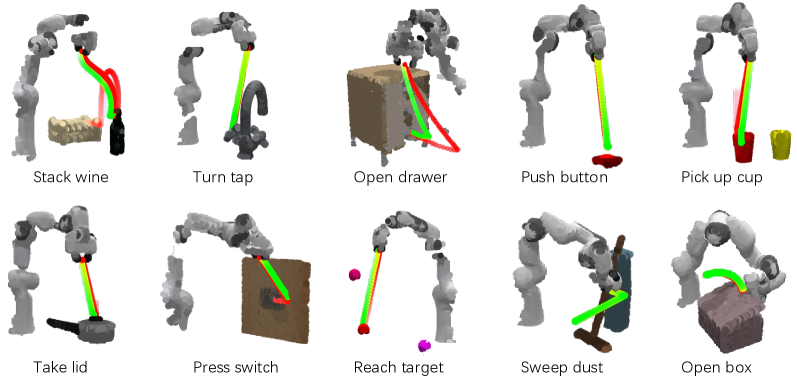 Stack wine
Turn tap
Open drawer
Push button
Pick up cup
Take lid
Press switch
Reach target
Sweep dust
Open box