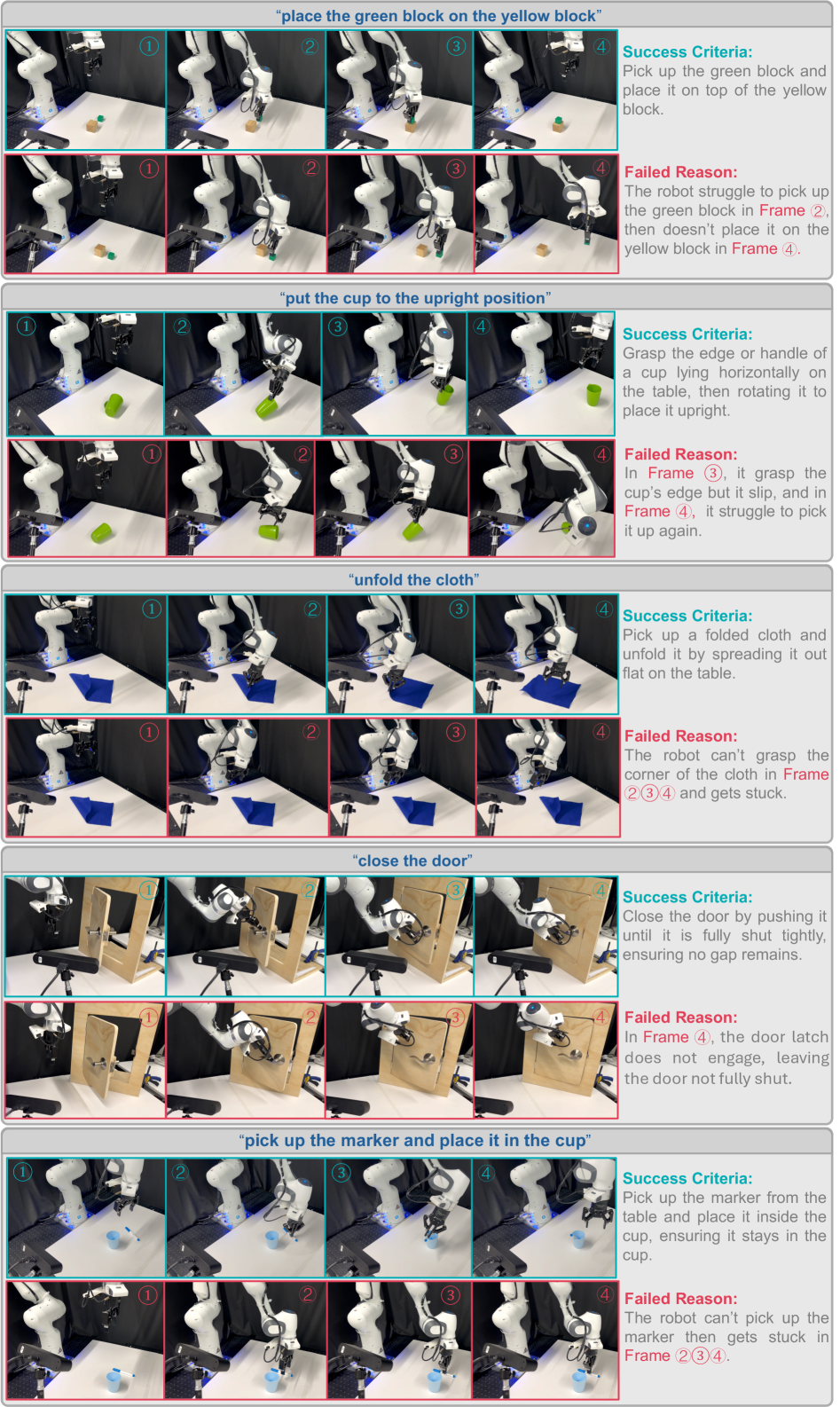 "place the green block on the yellow block"

① ② ③ ④

Success Criteria:
Pick up the green block and place it on top of the yellow block.

① ② ③ ④

Failed Reason:
The robot struggle to pick up the green block in Frame ②, then doesn't place it on the yellow block in Frame ④.

"put the cup to the upright position"

① ② ③ ④

Success Criteria:
Grasp the edge or handle of a cup lying horizontally on the table, then rotating it to place it upright.

① ② ③ ④

Failed Reason:
In Frame ③, it grasp the cup's edge but it slip, and in Frame ④, it struggle to pick it up again.

"unfold the cloth"

① ② ③ ④

Success Criteria:
Pick up a folded cloth and unfold it by spreading it out flat on the table.

① ② ③ ④

Failed Reason:
The robot can't grasp the corner of the cloth in Frame ②③④ and gets stuck.

"close the door"

① ② ③ ④

Success Criteria:
Close the door by pushing it until it is fully shut tightly, ensuring no gap remains.

① ② ③ ④

Failed Reason:
In Frame ④, the door latch does not engage, leaving the door not fully shut.

"pick up the marker and place it in the cup"

① ② ③ ④

Success Criteria:
Pick up the marker from the table and place it inside the cup, ensuring it stays in the cup.

① ② ③ ④

Failed Reason:
The robot can't pick up the marker then gets stuck in Frame ②③④.