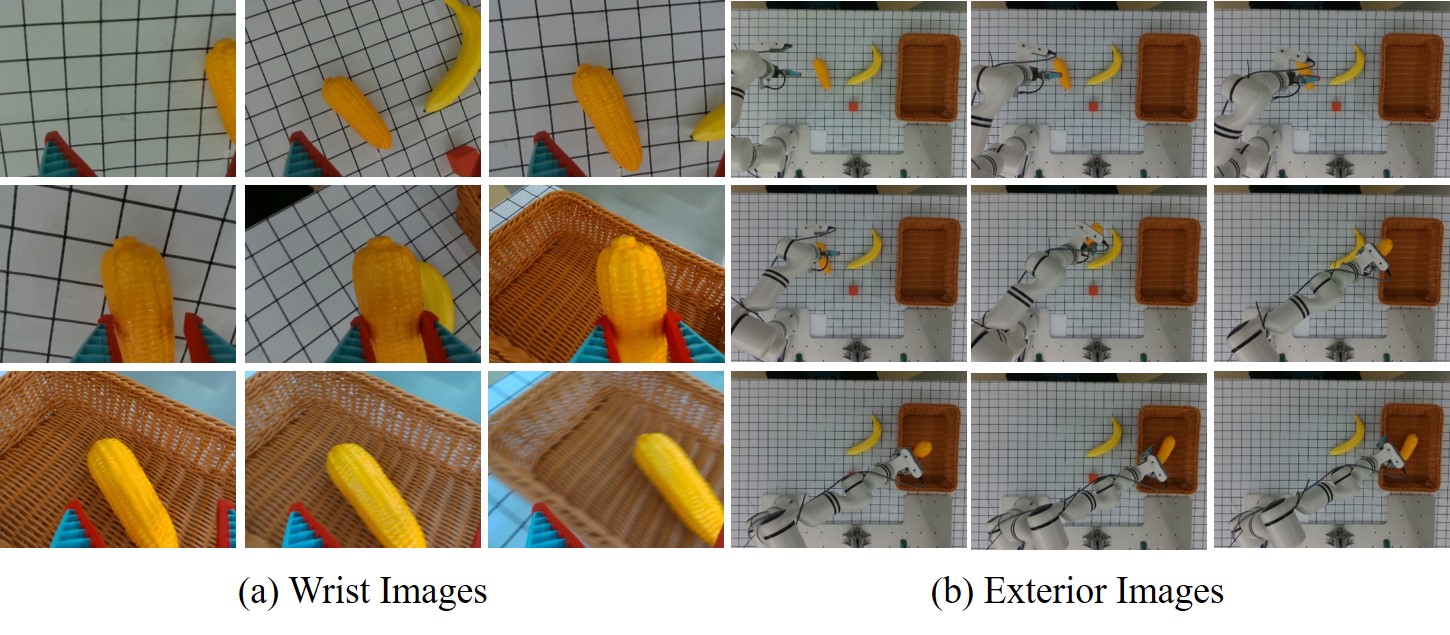 (a) Wrist Images

(b) Exterior Images