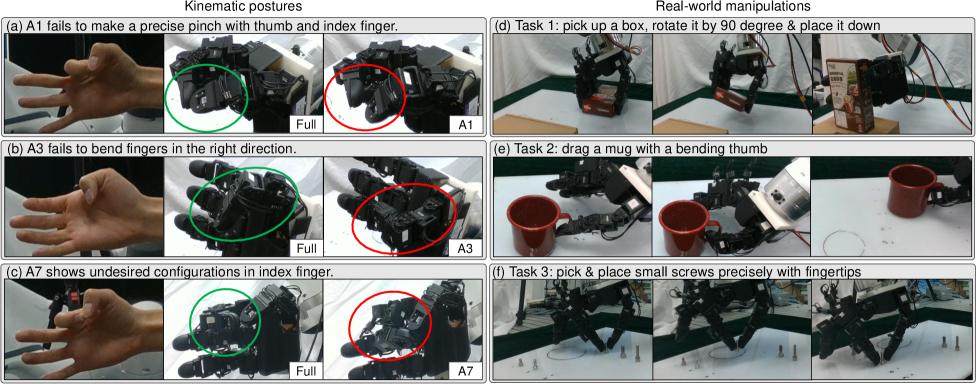 Kinematic postures

(a) A1 fails to make a precise pinch with thumb and index finger.

Full

A1

(b) A3 fails to bend fingers in the right direction.

Full

A3

(c) A7 shows undesired configurations in index finger.

Full

A7

Real-world manipulations

(d) Task 1: pick up a box, rotate it by 90 degree & place it down

(e) Task 2: drag a mug with a bending thumb

(f) Task 3: pick & place small screws precisely with fingertips