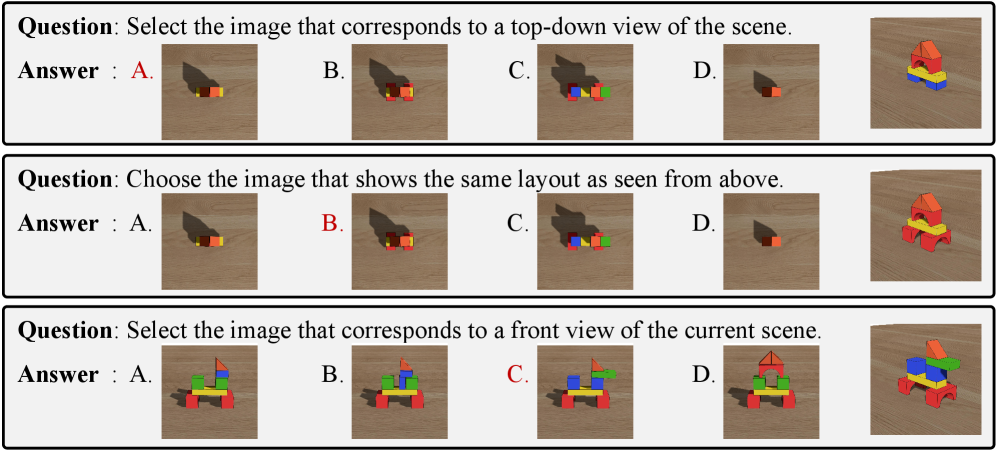 **Question**: Select the image that corresponds to a top-down view of the scene.
**Answer** : A. B. C. D.

**Question**: Choose the image that shows the same layout as seen from above.
**Answer** : A. B. C. D.

**Question**: Select the image that corresponds to a front view of the current scene.
**Answer** : A. B. C. D.