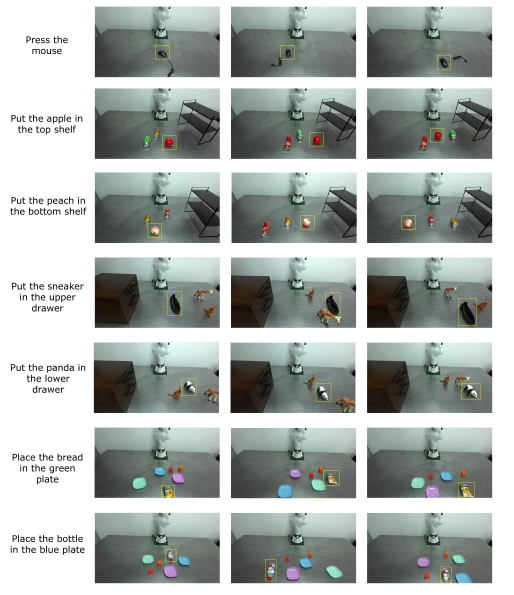 Press the mouse

Put the apple in the top shelf

Put the peach in the bottom shelf

Put the sneaker in the upper drawer

Put the panda in the lower drawer

Place the bread in the green plate

Place the bottle in the blue plate