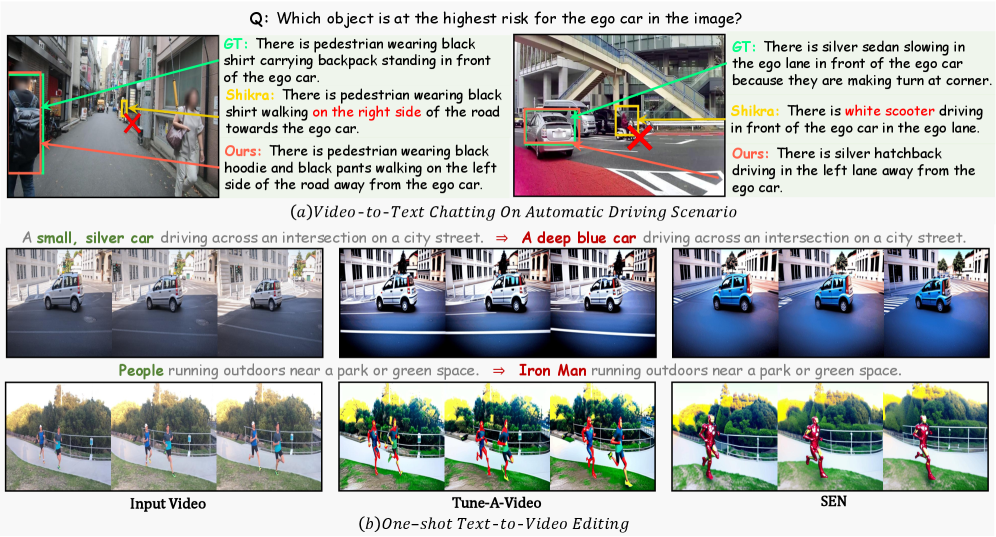 Q: Which object is at the highest risk for the ego car in the image?

GT: There is pedestrian wearing black shirt carrying backpack standing in front of the ego car.

Shikra: There is pedestrian wearing black shirt walking on the right side of the road towards the ego car.

Ours: There is pedestrian wearing black hoodie and black pants walking on the left side of the road away from the ego car.

GT: There is silver sedan slowing in the ego lane in front of the ego car because they are making turn at corner.

Shikra: There is white scooter driving in front of the ego car in the ego lane.

Ours: There is silver hatchback driving in the left lane away from the ego car.

(a)Video-to-Text Chatting On Automatic Driving Scenario

A small, silver car driving across an intersection on a city street. ⇒ A deep blue car driving across an intersection on a city street.

People running outdoors near a park or green space. ⇒ Iron Man running outdoors near a park or green space.

Input Video

Tune-A-Video

SEN

(b)One-shot Text-to-Video Editing