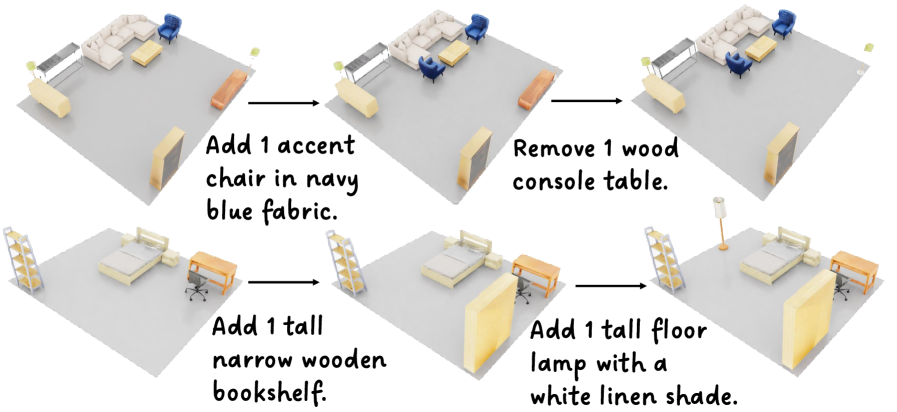 Add 1 accent chair in navy blue fabric.

Remove 1 wood console table.

Add 1 tall narrow wooden bookshelf.

Add 1 tall floor lamp with a white linen shade.