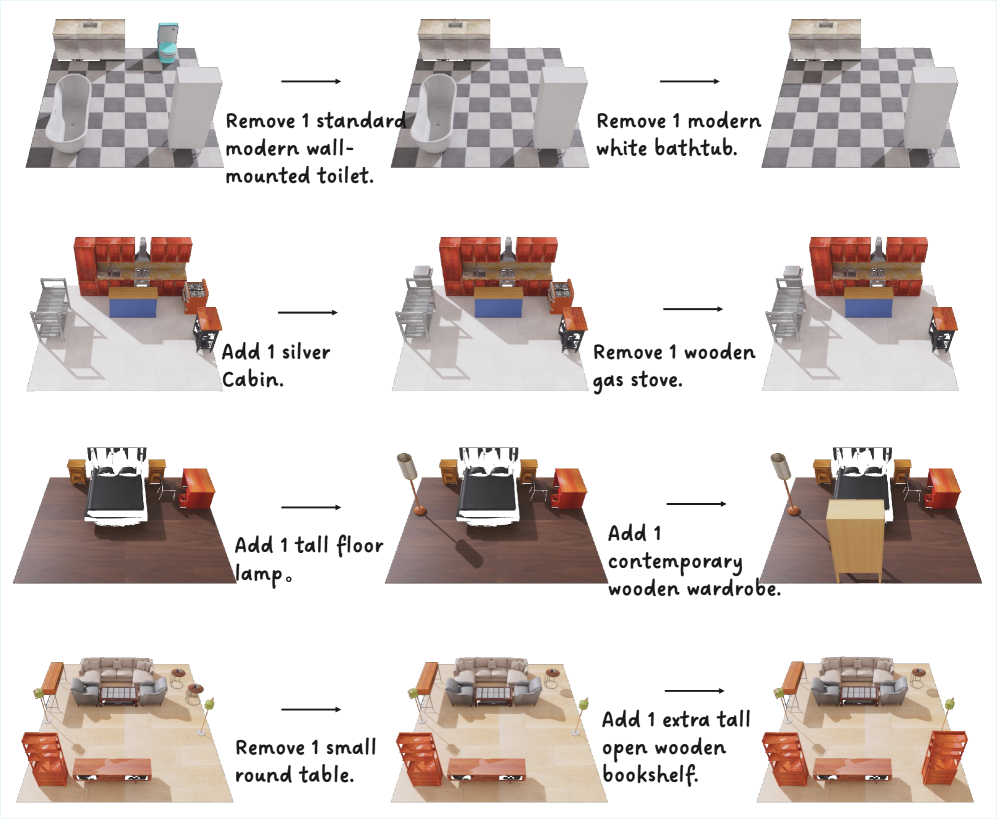 Remove 1 standard modern wall-mounted toilet.

Remove 1 modern white bathtub.

Add 1 silver Cabin.

Remove 1 wooden gas stove.

Add 1 tall floor lamp。

Add 1 contemporary wooden wardrobe.

Remove 1 small round table.

Add 1 extra tall open wooden bookshelf.