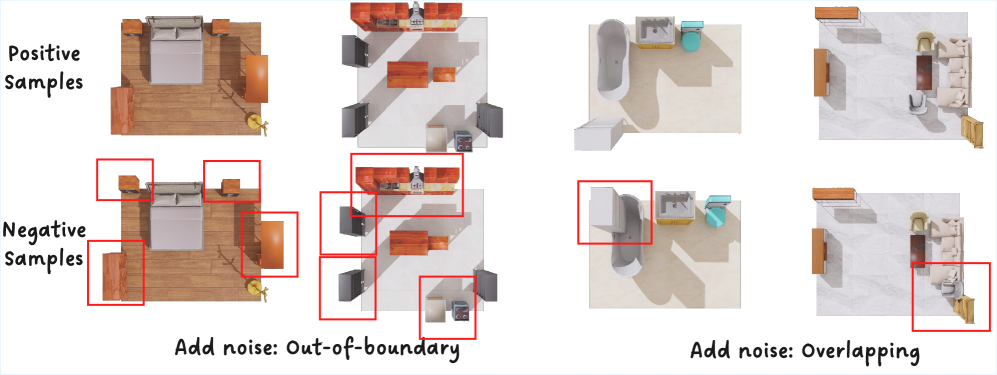 Positive Samples

Negative Samples

Add noise: Out-of-boundary

Add noise: Overlapping