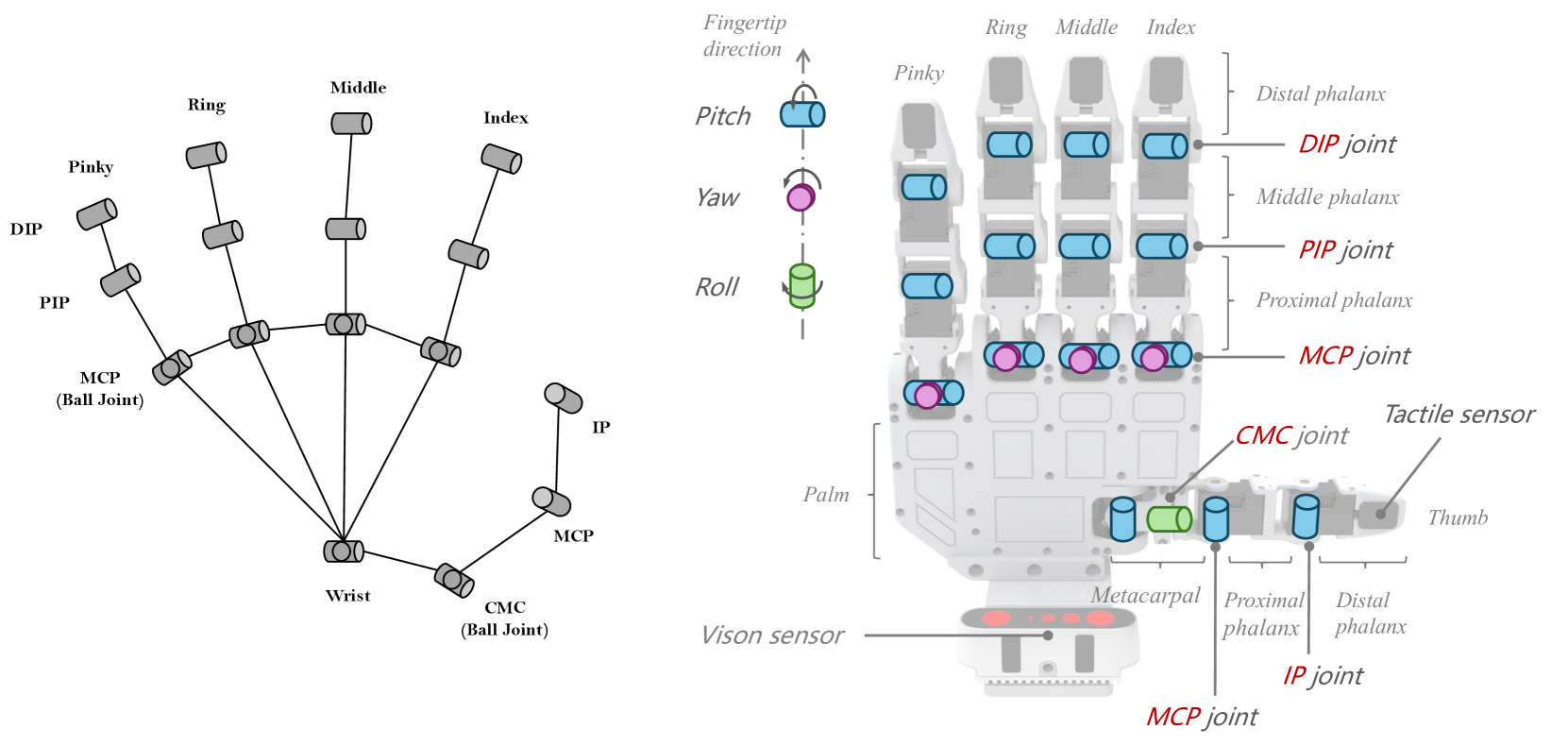 Middle
Ring
Index
Pinky
DIP
PIP
MCP
(Ball Joint)
IP
MCP
Wrist
CMC
(Ball Joint)

Fingertip direction
Pitch
Yaw
Roll
Pinky
Ring
Middle
Index
Distal phalanx
DIP joint
Middle phalanx
PIP joint
Proximal phalanx
MCP joint
Tactile sensor
CMC joint
Palm
Thumb
Metacarpal
Proximal phalanx
Distal phalanx
Vison sensor
IP joint
MCP joint