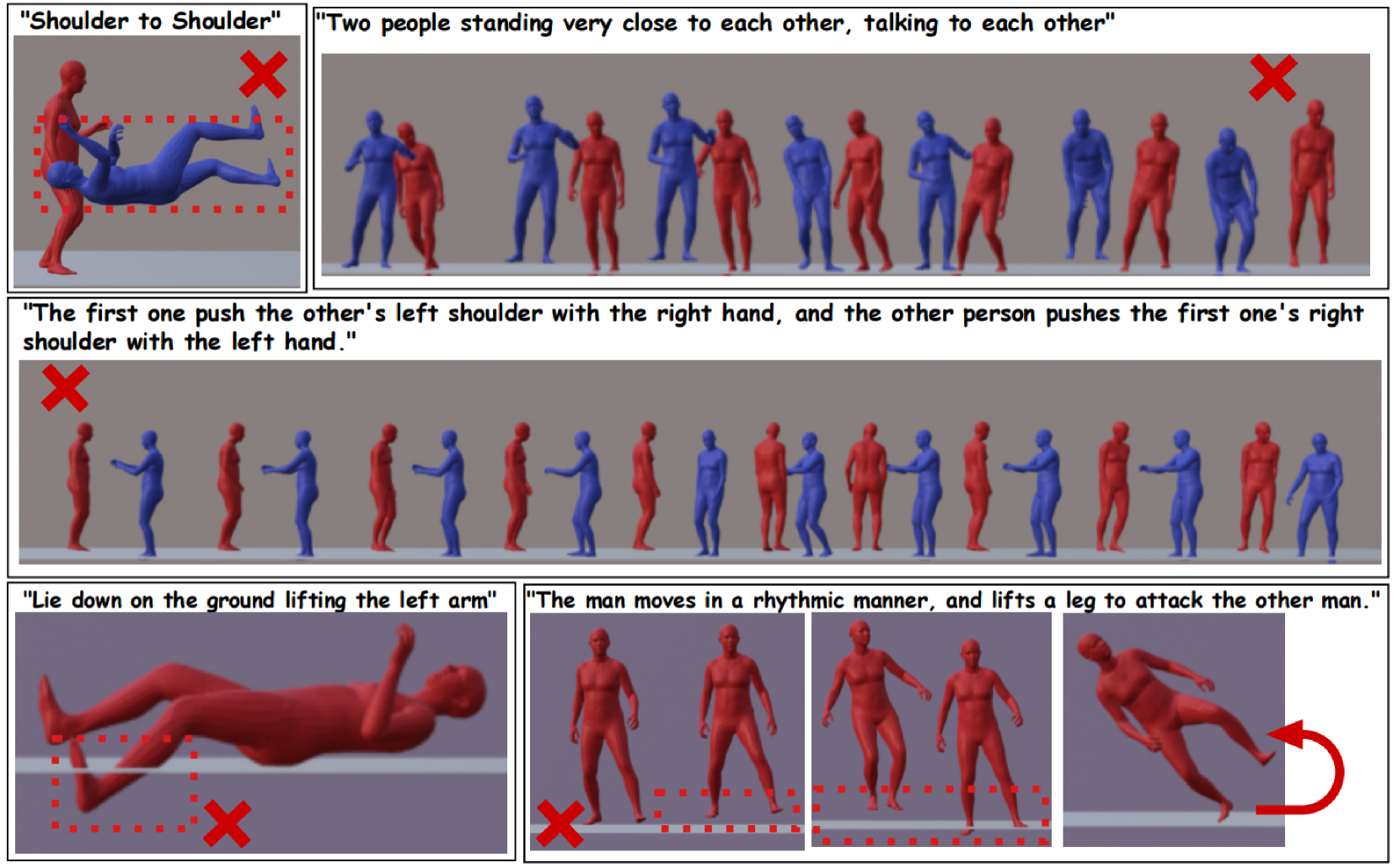 "Shoulder to Shoulder"

"Two people standing very close to each other, talking to each other"

"The first one push the other's left shoulder with the right hand, and the other person pushes the first one's right shoulder with the left hand."

"Lie down on the ground lifting the left arm"

"The man moves in a rhythmic manner, and lifts a leg to attack the other man."