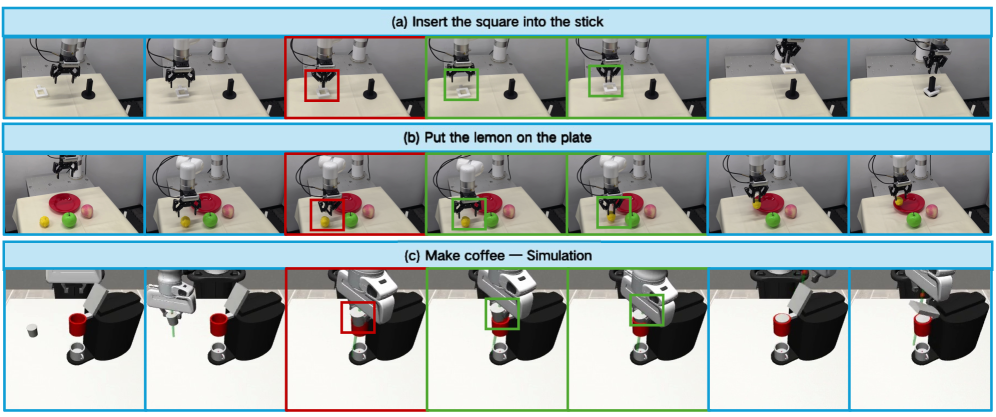 (a) Insert the square into the stick

(b) Put the lemon on the plate

(c) Make coffee — Simulation