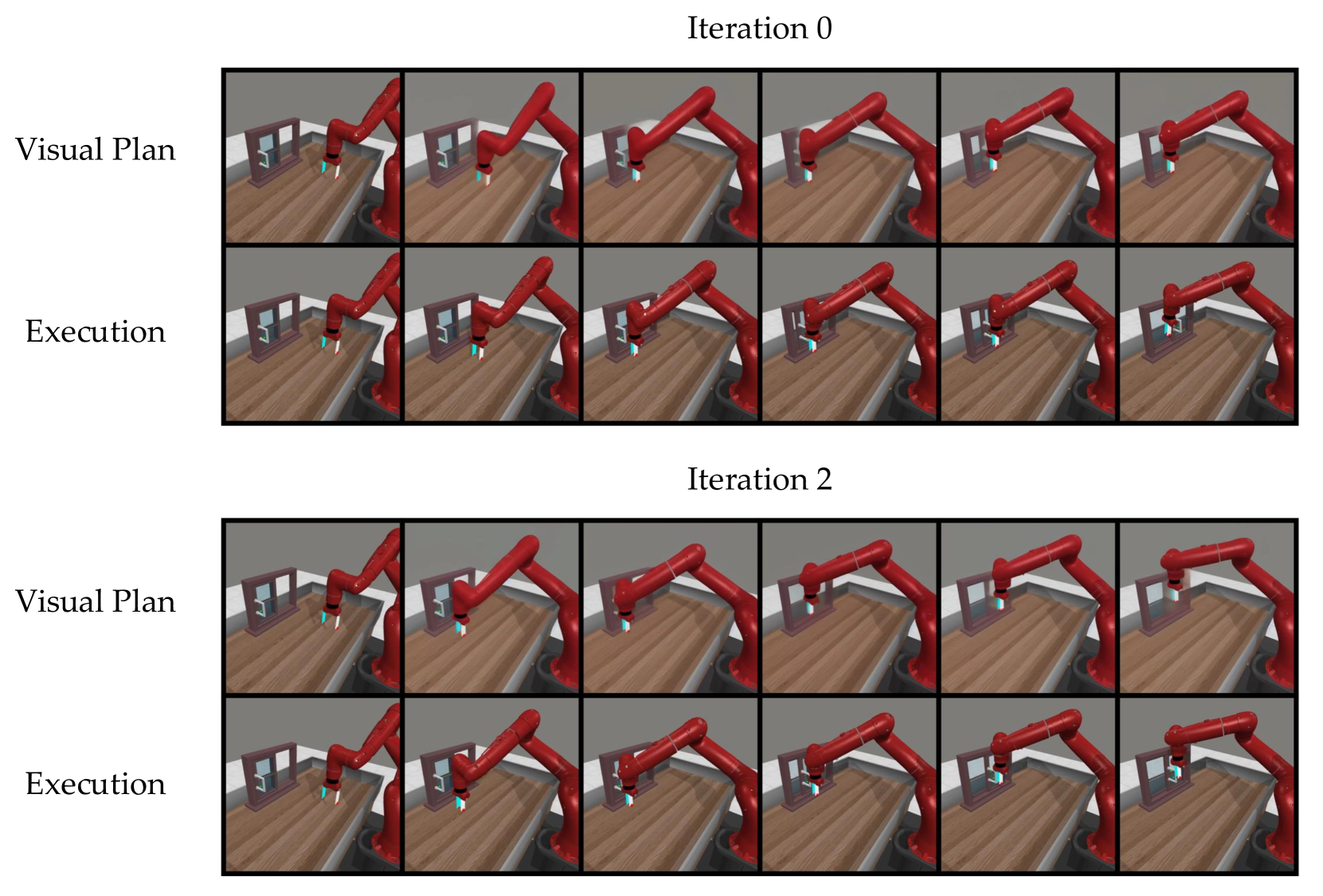 Iteration 0

Visual Plan

Execution

Iteration 2

Visual Plan

Execution