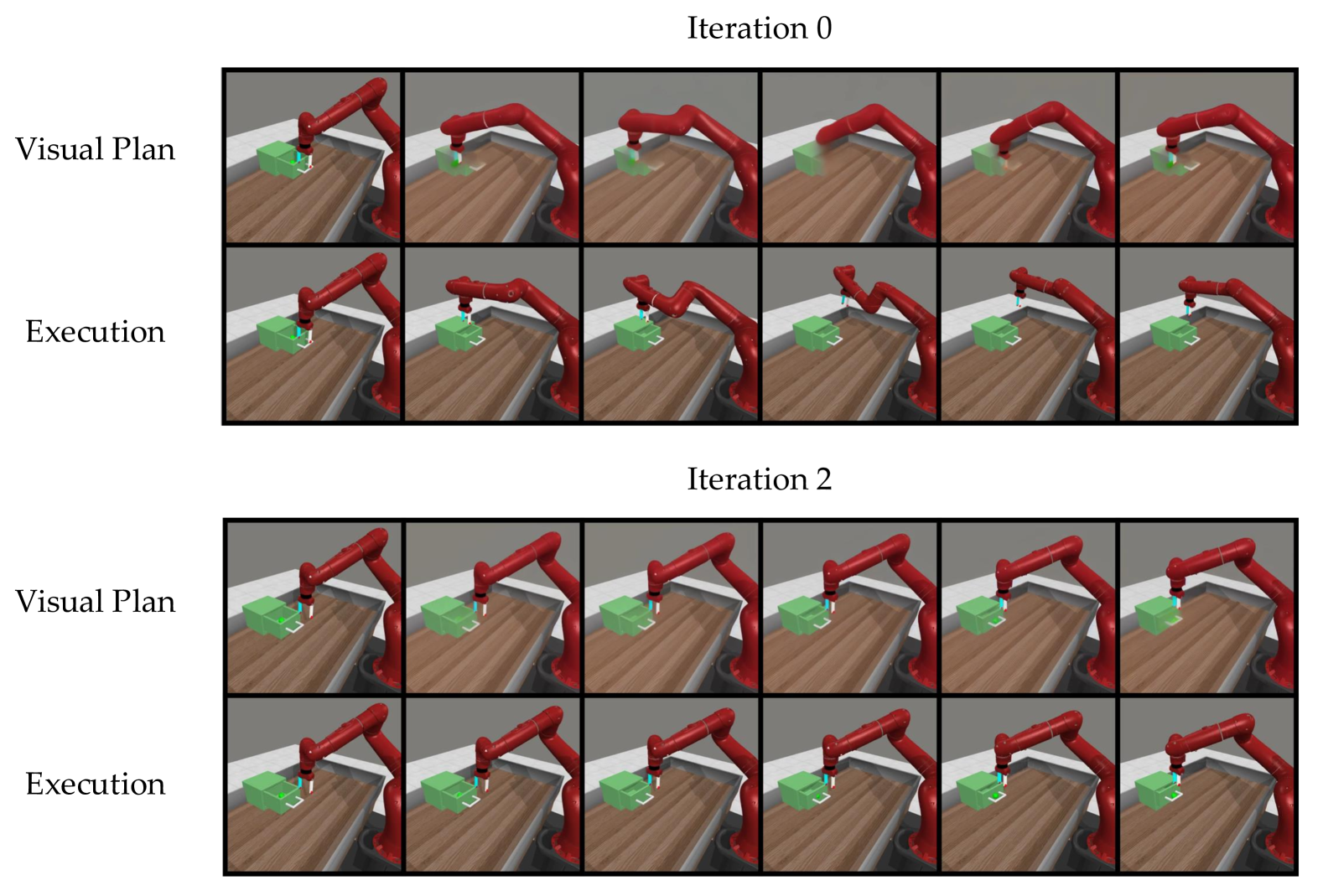 Iteration 0

Visual Plan

Execution

Iteration 2

Visual Plan

Execution