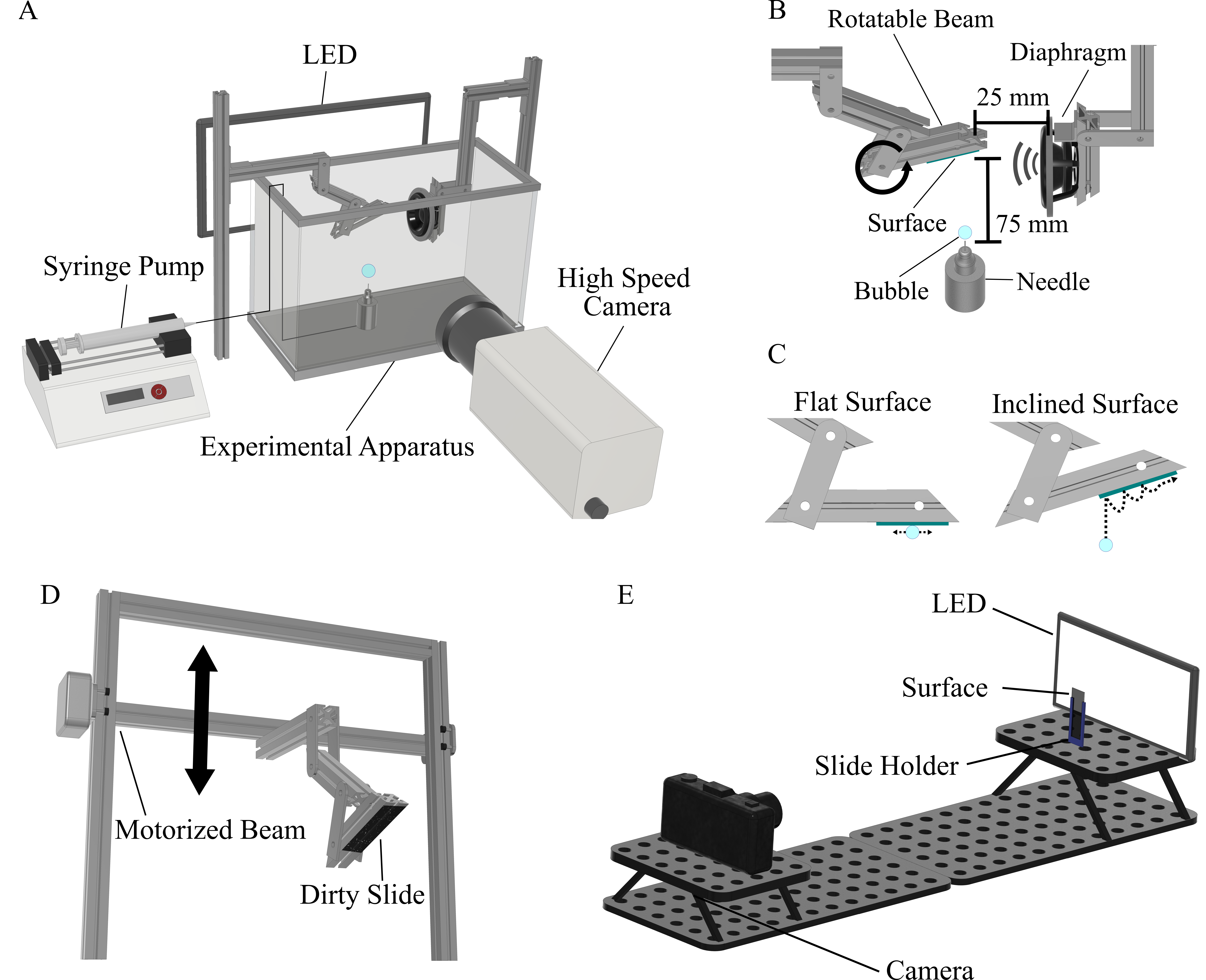 A

LED

Syringe Pump

High Speed Camera

Experimental Apparatus

B

Rotatable Beam

Diaphragm

25 mm

Surface

75 mm

Bubble

Needle

C

Flat Surface

Inclined Surface

D

Motorized Beam

Dirty Slide

E

LED

Surface

Slide Holder

Camera