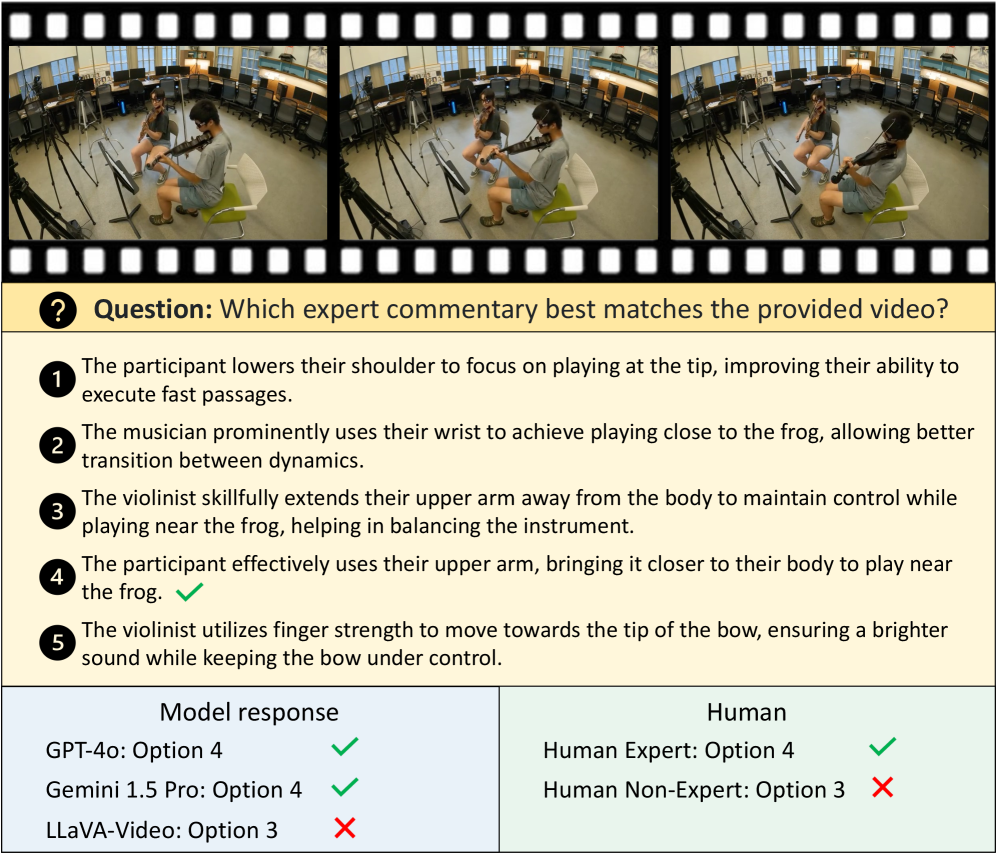 ? **Question:** Which expert commentary best matches the provided video?

1 The participant lowers their shoulder to focus on playing at the tip, improving their ability to execute fast passages.

2 The musician prominently uses their wrist to achieve playing close to the frog, allowing better transition between dynamics.

3 The violinist skillfully extends their upper arm away from the body to maintain control while playing near the frog, helping in balancing the instrument.

4 The participant effectively uses their upper arm, bringing it closer to their body to play near the frog. ✓

5 The violinist utilizes finger strength to move towards the tip of the bow, ensuring a brighter sound while keeping the bow under control.

Model response

GPT-4o: Option 4 ✓

Gemini 1.5 Pro: Option 4 ✓

LLaVA-Video: Option 3 ✗

Human

Human Expert: Option 4 ✓

Human Non-Expert: Option 3 ✗