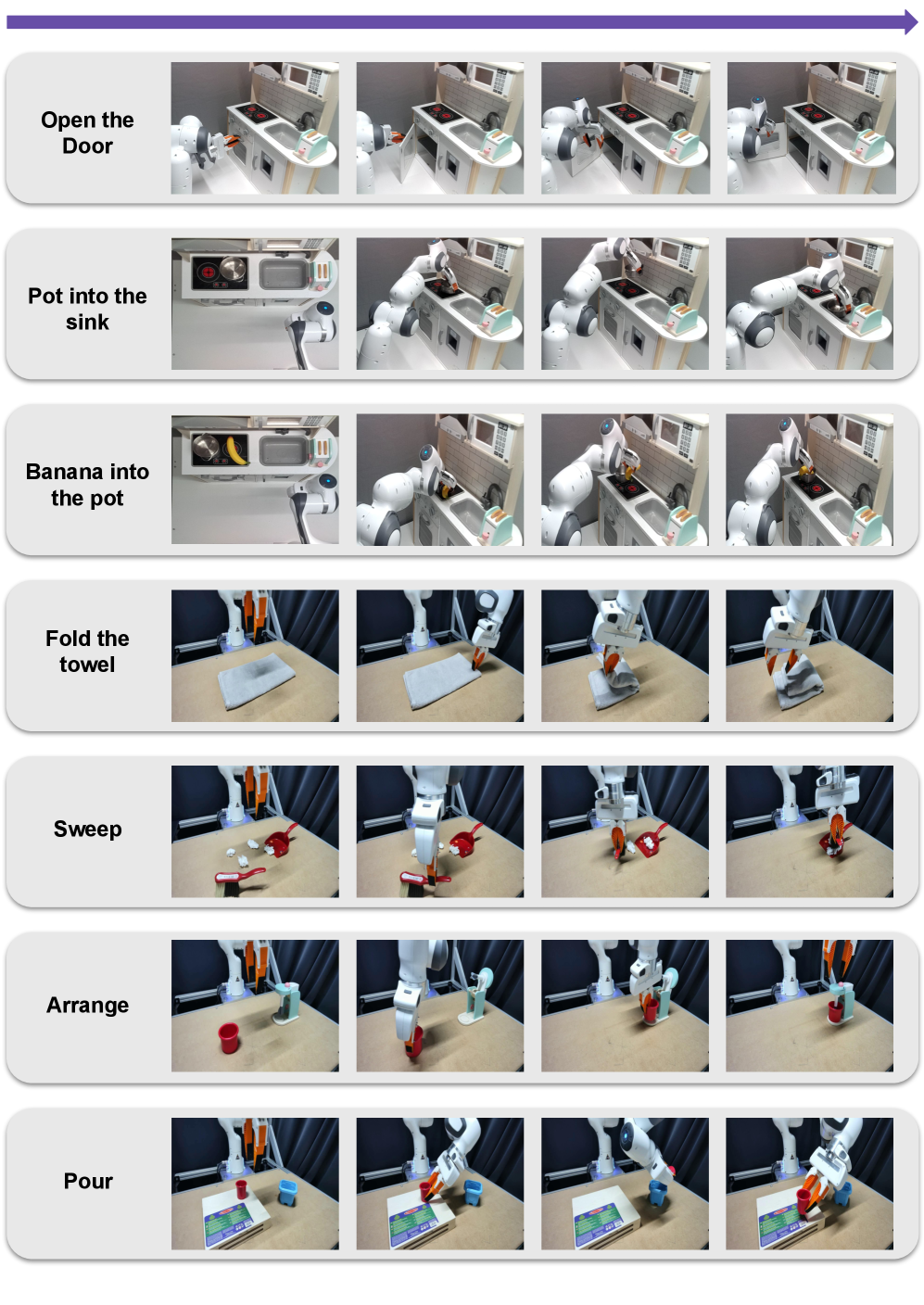 Open the Door

Pot into the sink

Banana into the pot

Fold the towel

Sweep

Arrange

Pour