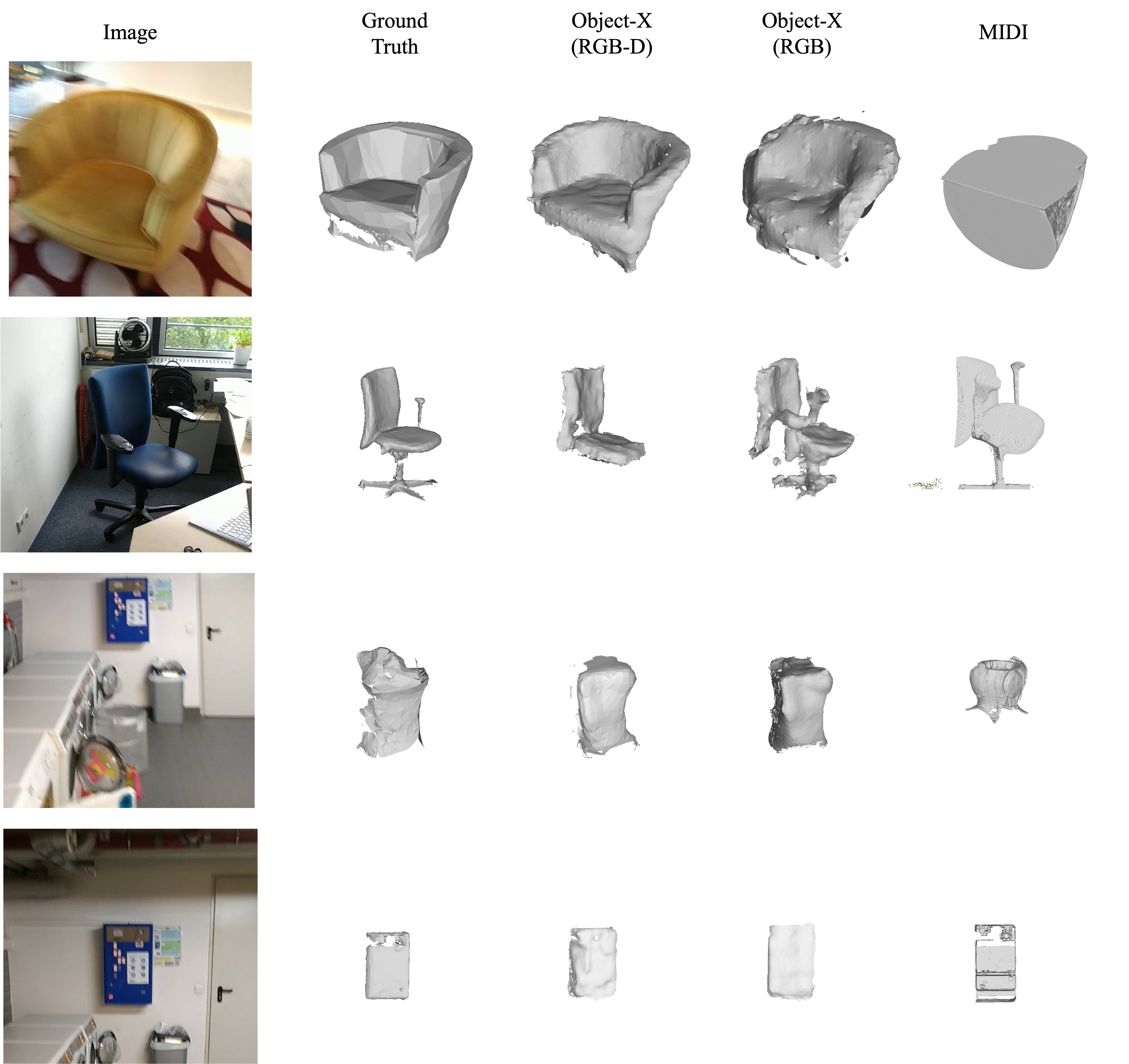 Image

Ground Truth

Object-X (RGB-D)

Object-X (RGB)

MIDI