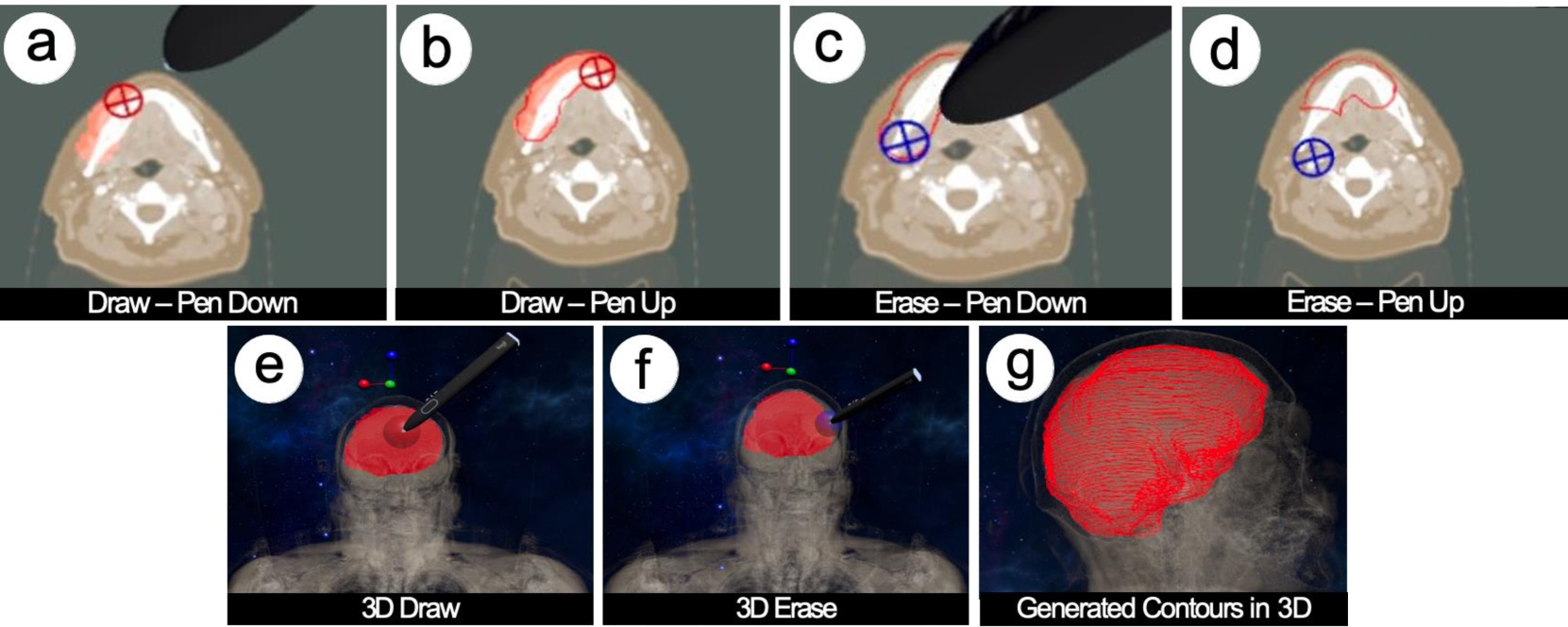 a

Draw – Pen Down

b

Draw – Pen Up

c

Erase – Pen Down

d

Erase – Pen Up

e

3D Draw

f

3D Erase

g

Generated Contours in 3D