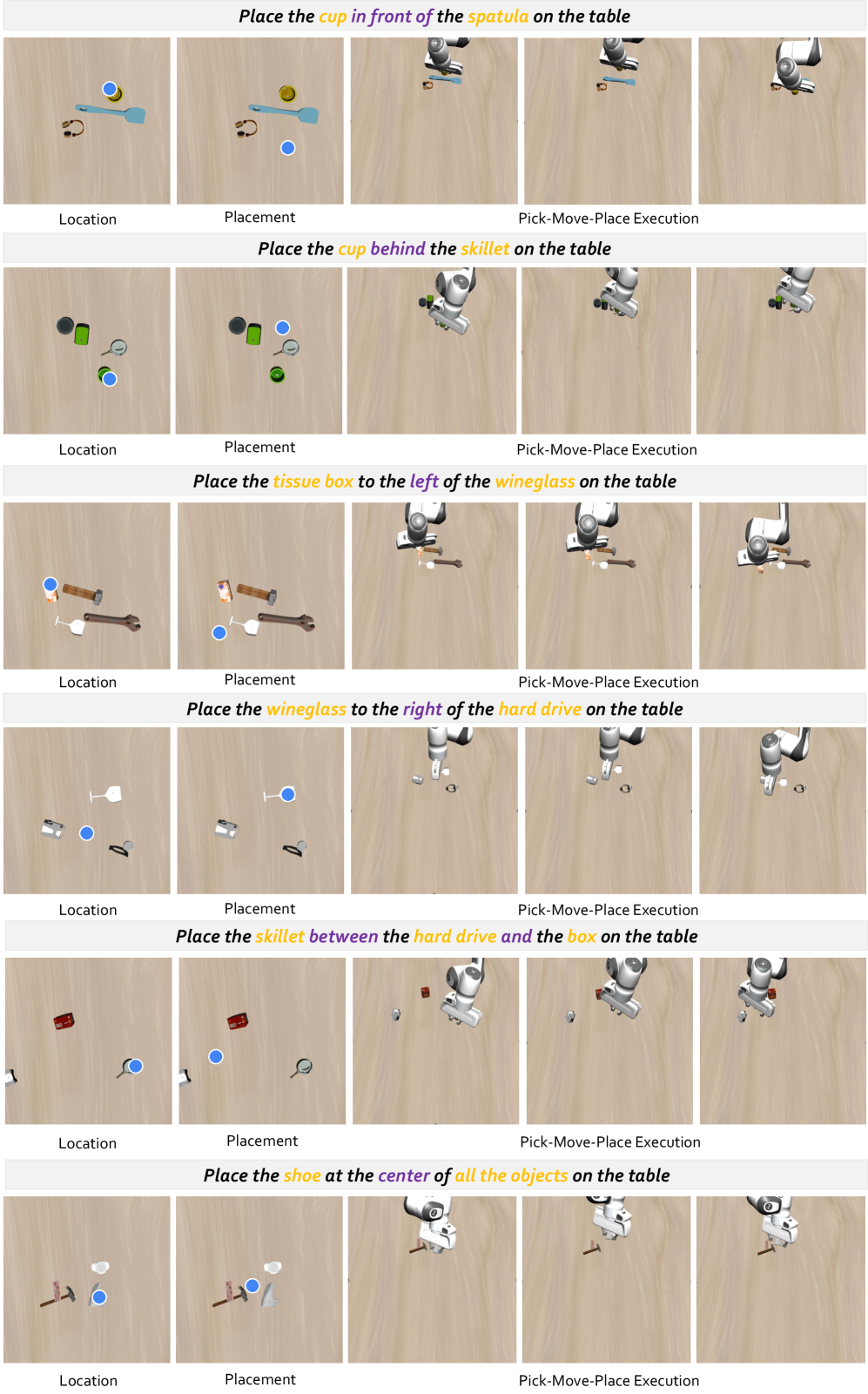 Place the cup in front of the spatula on the table

Location

Placement

Pick-Move-Place Execution

Place the cup behind the skillet on the table

Location

Placement

Pick-Move-Place Execution

Place the tissue box to the left of the wineglass on the table

Location

Placement

Pick-Move-Place Execution

Place the wineglass to the right of the hard drive on the table

Location

Placement

Pick-Move-Place Execution

Place the skillet between the hard drive and the box on the table

Location

Placement

Pick-Move-Place Execution

Place the shoe at the center of all the objects on the table

Location

Placement

Pick-Move-Place Execution