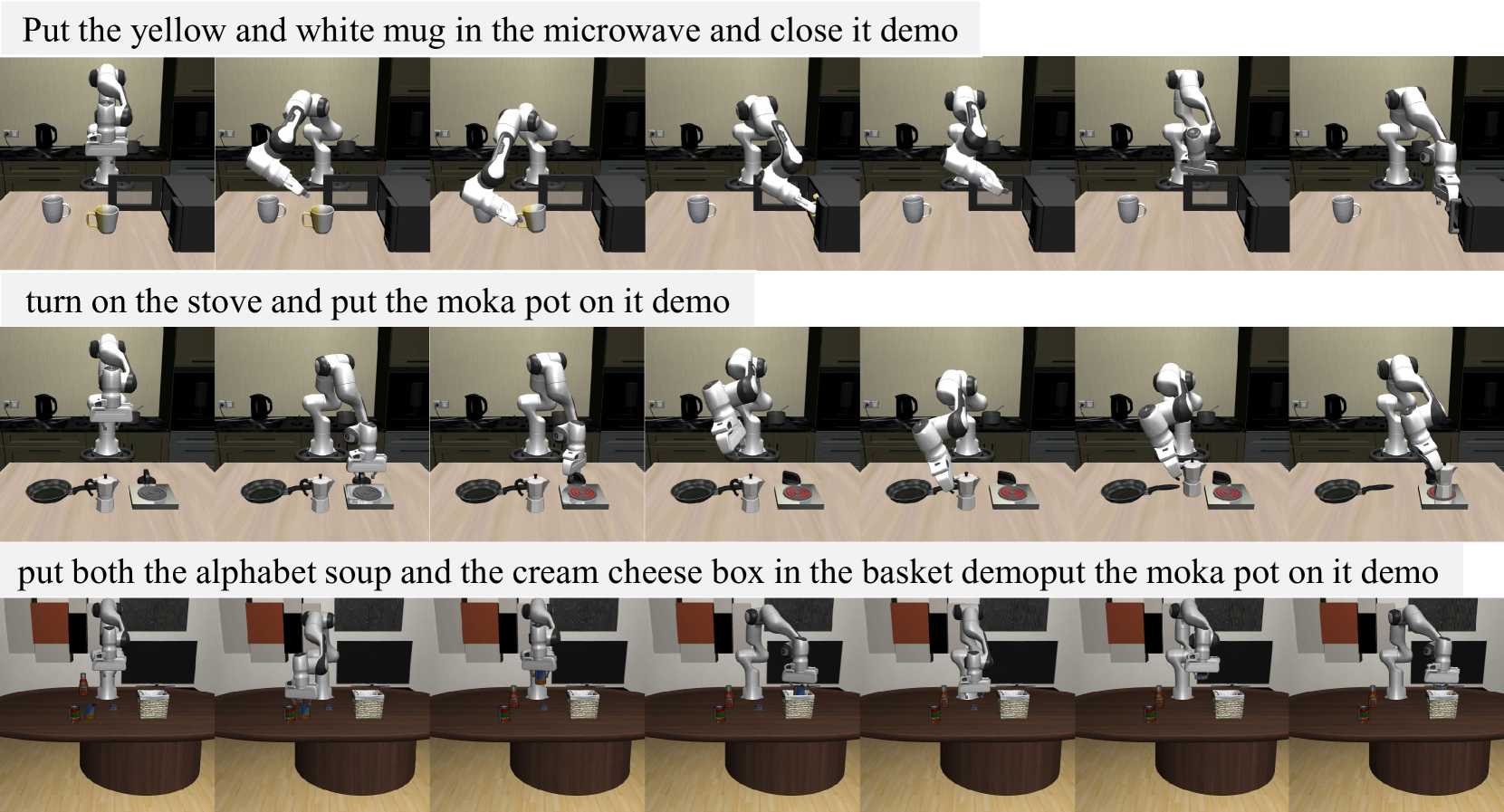 Put the yellow and white mug in the microwave and close it demo

turn on the stove and put the moka pot on it demo

put both the alphabet soup and the cream cheese box in the basket demoput the moka pot on it demo