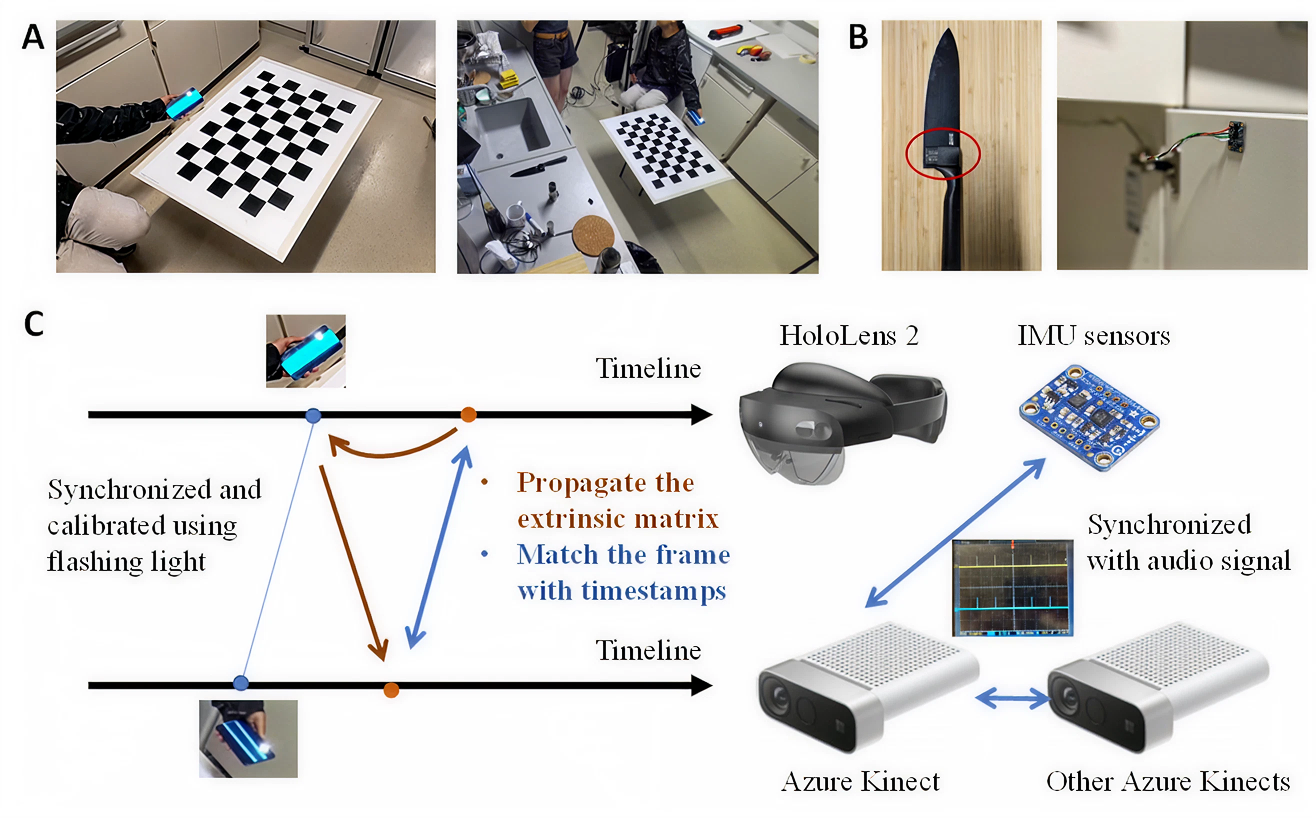 A

B

C

Timeline

HoloLens 2

IMU sensors

Synchronized and calibrated using flashing light

• Propagate the extrinsic matrix
• Match the frame with timestamps

Synchronized with audio signal

Timeline

Azure Kinect

Other Azure Kinects