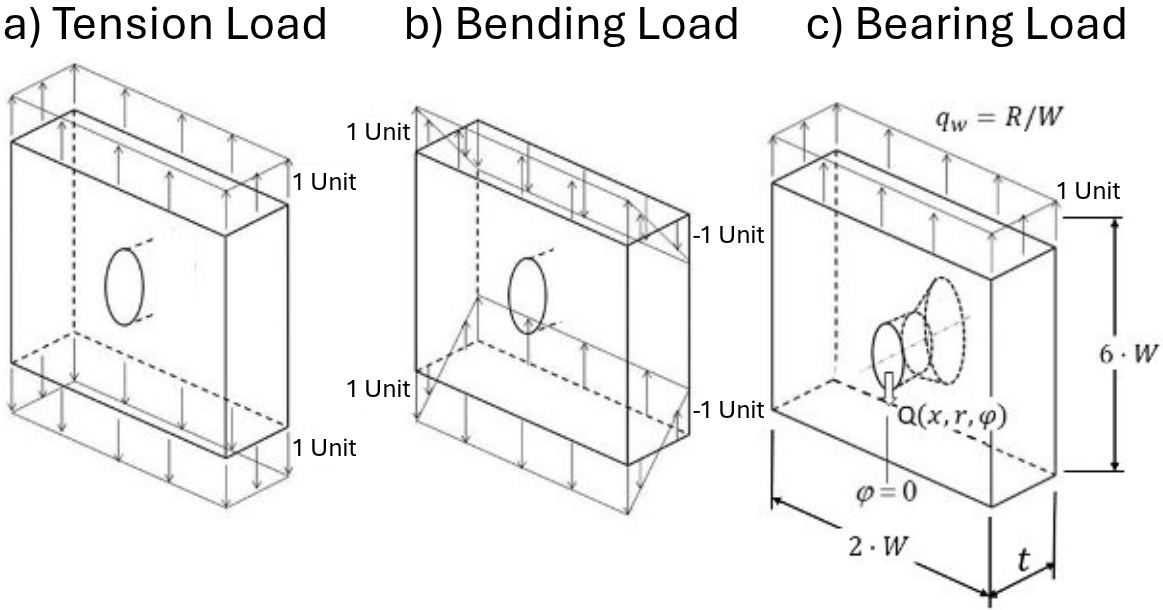 a) Tension Load

1 Unit

1 Unit

b) Bending Load

1 Unit

-1 Unit

1 Unit

-1 Unit

c) Bearing Load

$q_w = R/W$

1 Unit

$6 \cdot W$

$Q(x, r, \varphi)$

$\varphi = 0$

$2 \cdot W$

$t$