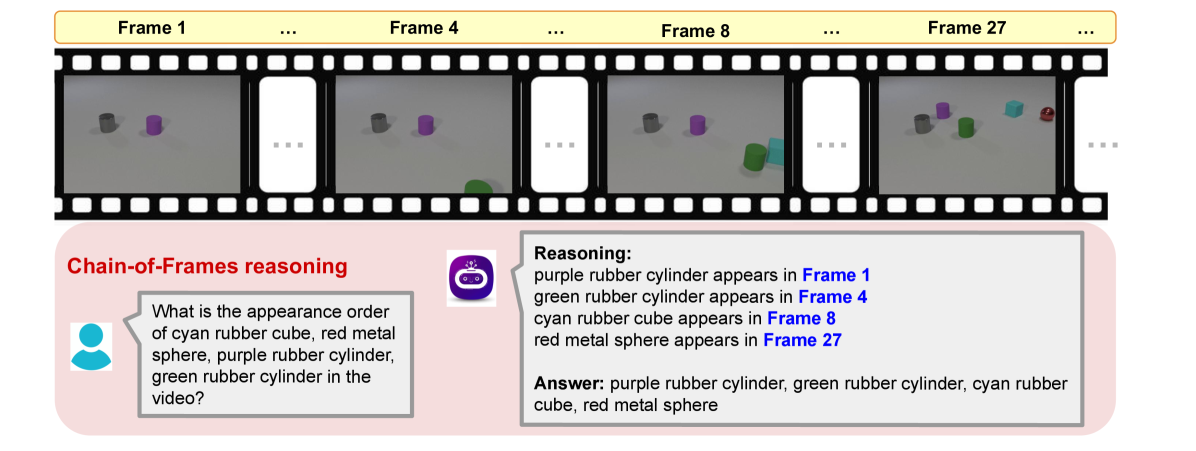 Frame 1 ... Frame 4 ... Frame 8 ... Frame 27 ...

...

...

...

...

Chain-of-Frames reasoning

What is the appearance order of cyan rubber cube, red metal sphere, purple rubber cylinder, green rubber cylinder in the video?

Reasoning:
purple rubber cylinder appears in Frame 1
green rubber cylinder appears in Frame 4
cyan rubber cube appears in Frame 8
red metal sphere appears in Frame 27

Answer: purple rubber cylinder, green rubber cylinder, cyan rubber cube, red metal sphere