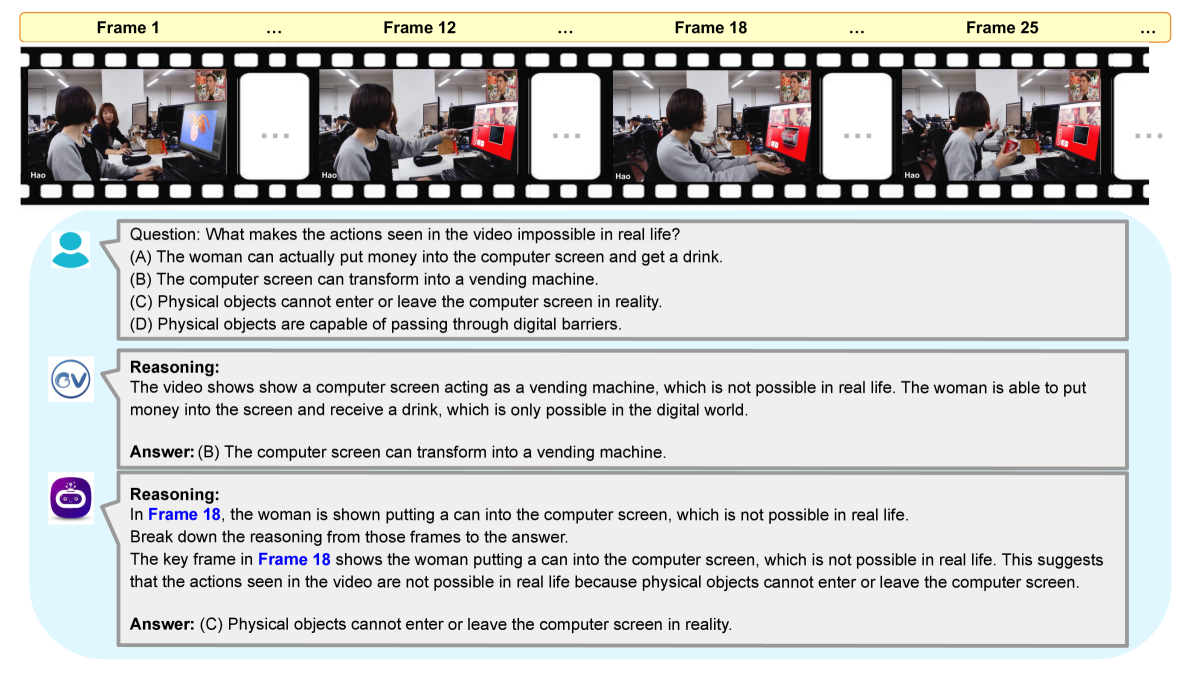 Frame 1 ... Frame 12 ... Frame 18 ... Frame 25 ...

Hao ... Hao ... Hao ... Hao ...

Question: What makes the actions seen in the video impossible in real life?
(A) The woman can actually put money into the computer screen and get a drink.
(B) The computer screen can transform into a vending machine.
(C) Physical objects cannot enter or leave the computer screen in reality.
(D) Physical objects are capable of passing through digital barriers.

Reasoning:
The video shows show a computer screen acting as a vending machine, which is not possible in real life. The woman is able to put money into the screen and receive a drink, which is only possible in the digital world.

Answer: (B) The computer screen can transform into a vending machine.

Reasoning:
In Frame 18, the woman is shown putting a can into the computer screen, which is not possible in real life.
Break down the reasoning from those frames to the answer.
The key frame in Frame 18 shows the woman putting a can into the computer screen, which is not possible in real life. This suggests that the actions seen in the video are not possible in real life because physical objects cannot enter or leave the computer screen.

Answer: (C) Physical objects cannot enter or leave the computer screen in reality.