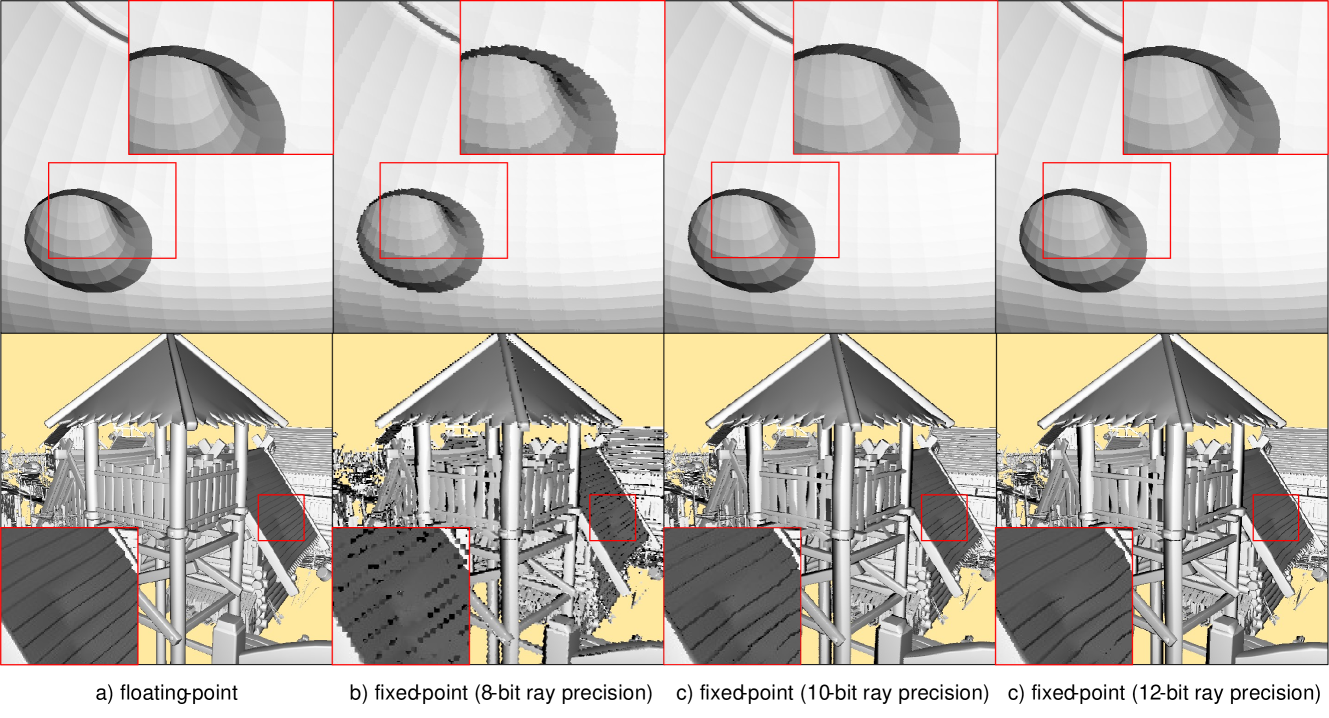 a) floating-point b) fixed-point (8-bit ray precision) c) fixed-point (10-bit ray precision) c) fixed-point (12-bit ray precision)