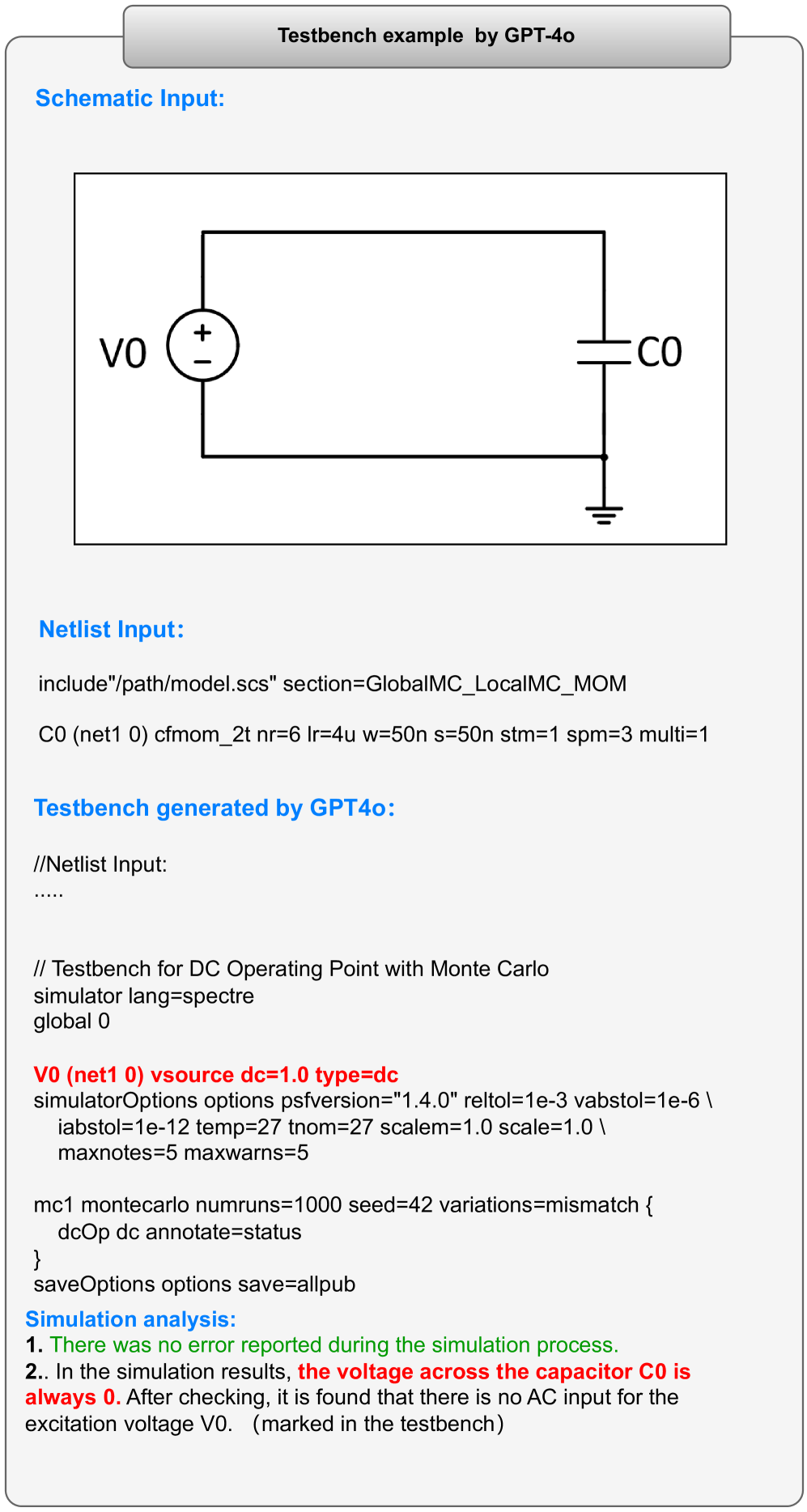 Testbench example by GPT-4o

Schematic Input:

V0

+

−

C0

Netlist Input:

include"/path/model.scs" section=GlobalMC_LocalMC_MOM

C0 (net1 0) cfmom_2t nr=6 lr=4u w=50n s=50n stm=1 spm=3 multi=1

Testbench generated by GPT4o:

//Netlist Input:
.....

// Testbench for DC Operating Point with Monte Carlo
simulator lang=spectre
global 0

V0 (net1 0) vsource dc=1.0 type=dc
simulatorOptions options psfversion="1.4.0" reltol=1e-3 vabstol=1e-6 \
iabstol=1e-12 temp=27 tnom=27 scalem=1.0 scale=1.0 \
maxnotes=5 maxwarns=5

mc1 montecarlo numruns=1000 seed=42 variations=mismatch {
dcOp dc annotate=status
}
saveOptions options save=allpub

Simulation analysis:
1. There was no error reported during the simulation process.
2.. In the simulation results, the voltage across the capacitor C0 is always 0. After checking, it is found that there is no AC input for the excitation voltage V0. (marked in the testbench)