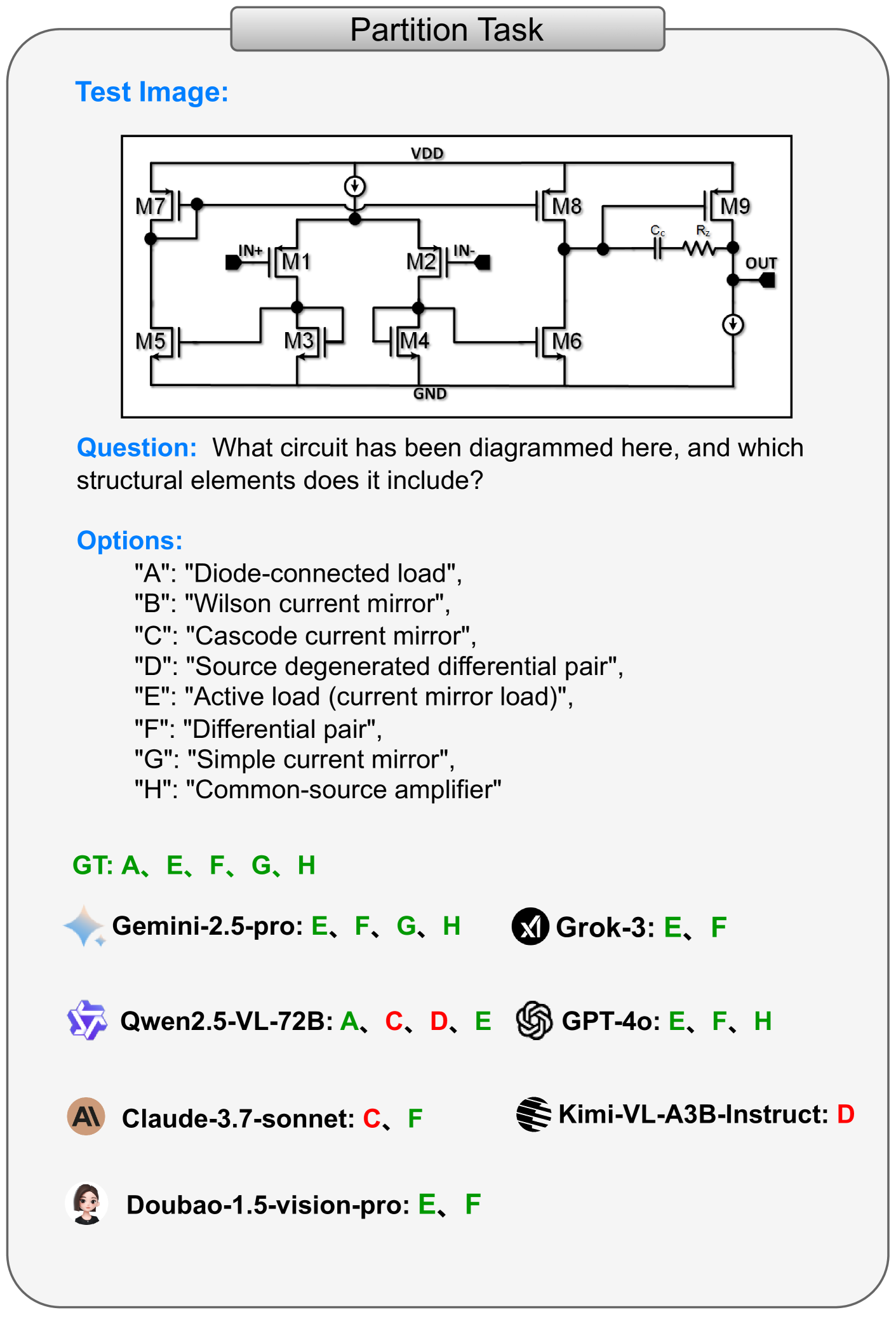 Partition Task

Test Image:

VDD
M7
M8
M9
$C_c$
$R_z$
IN+
M1
M2
IN-
OUT
M5
M3
M4
M6
GND

Question: What circuit has been diagrammed here, and which structural elements does it include?

Options:
"A": "Diode-connected load",
"B": "Wilson current mirror",
"C": "Cascode current mirror",
"D": "Source degenerated differential pair",
"E": "Active load (current mirror load)",
"F": "Differential pair",
"G": "Simple current mirror",
"H": "Common-source amplifier"

GT: A、E、F、G、H

Gemini-2.5-pro: E、F、G、H

Grok-3: E、F

Qwen2.5-VL-72B: A、C、D、E

GPT-4o: E、F、H

Claude-3.7-sonnet: C、F

Kimi-VL-A3B-Instruct: D

Doubao-1.5-vision-pro: E、F