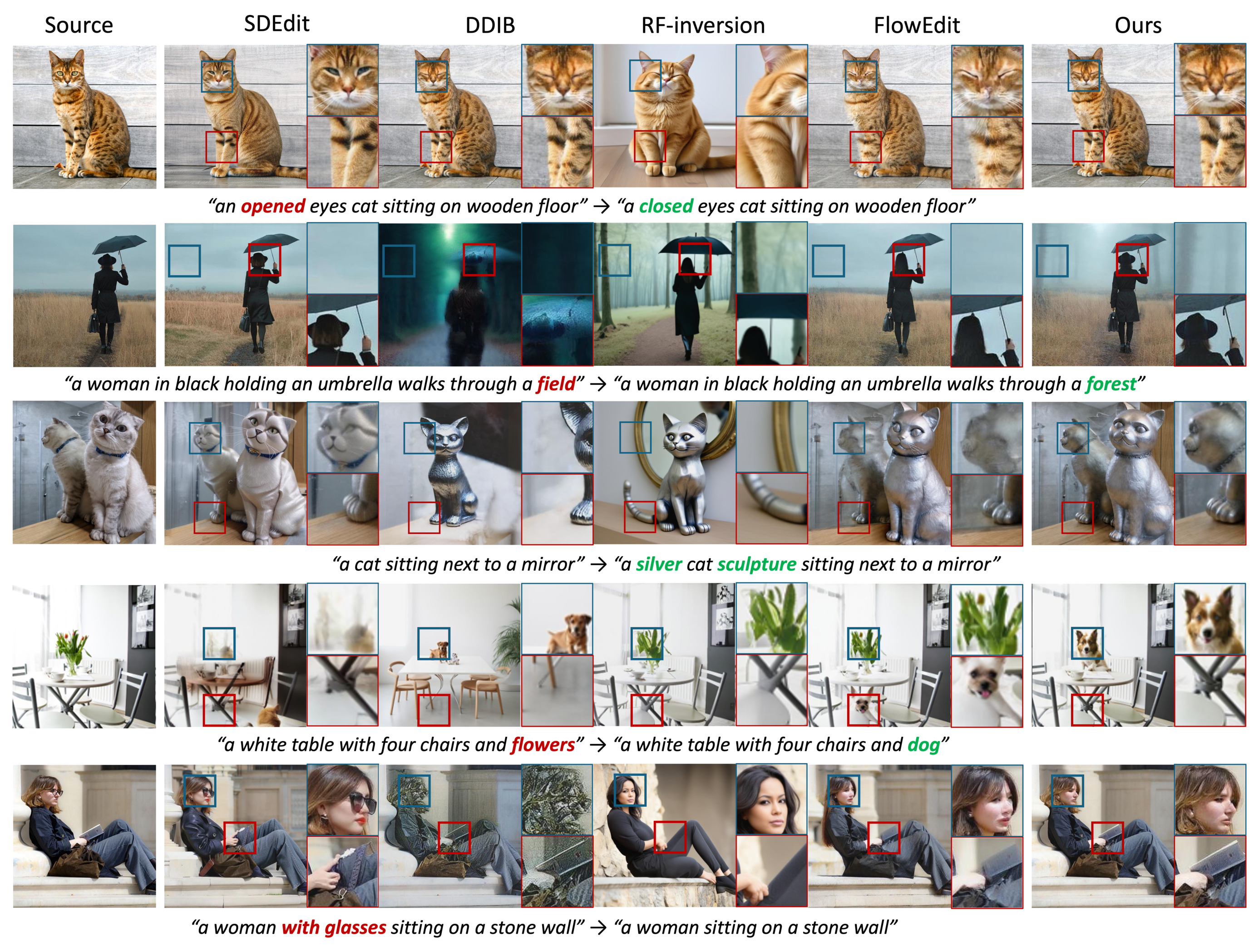 Source SDEdit DDIB RF-inversion FlowEdit Ours

“an opened eyes cat sitting on wooden floor” → “a closed eyes cat sitting on wooden floor”

“a woman in black holding an umbrella walks through a field” → “a woman in black holding an umbrella walks through a forest”

“a cat sitting next to a mirror” → “a silver cat sculpture sitting next to a mirror”

“a white table with four chairs and flowers” → “a white table with four chairs and dog”

“a woman with glasses sitting on a stone wall” → “a woman sitting on a stone wall”