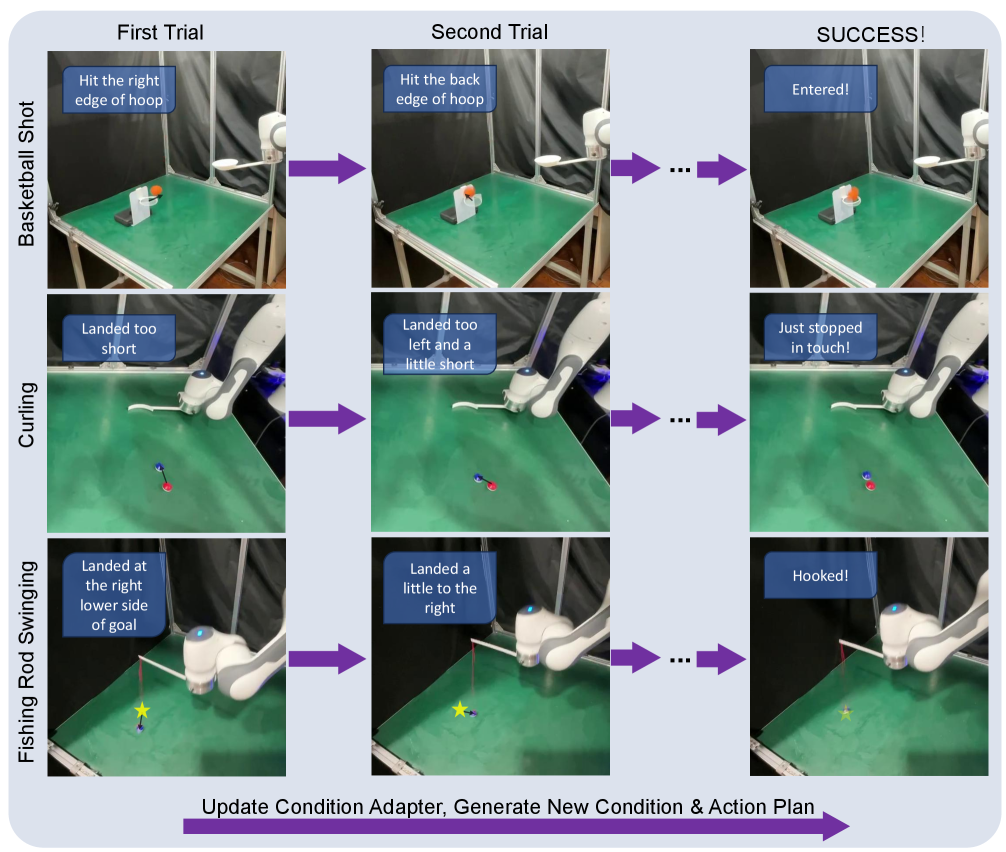 First Trial

Second Trial

SUCCESS!

Basketball Shot

Hit the right edge of hoop

Hit the back edge of hoop

...

Entered!

Curling

Landed too short

Landed too left and a little short

...

Just stopped in touch!

Fishing Rod Swinging

Landed at the right lower side of goal

Landed a little to the right

...

Hooked!

Update Condition Adapter, Generate New Condition & Action Plan