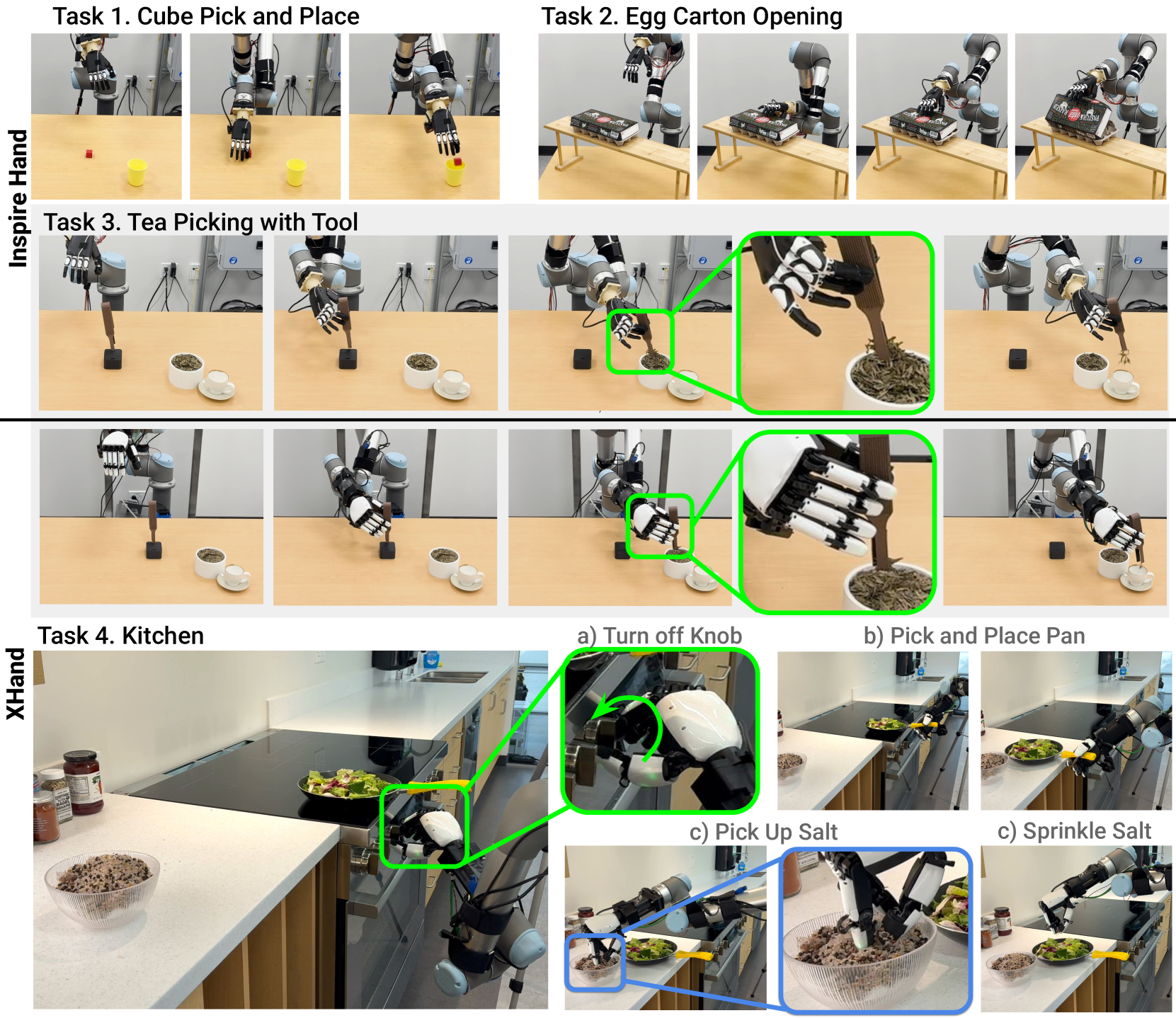 Task 1. Cube Pick and Place

Task 2. Egg Carton Opening

Inspire Hand

Task 3. Tea Picking with Tool

XHand

Task 4. Kitchen

a) Turn off Knob

b) Pick and Place Pan

c) Pick Up Salt

c) Sprinkle Salt