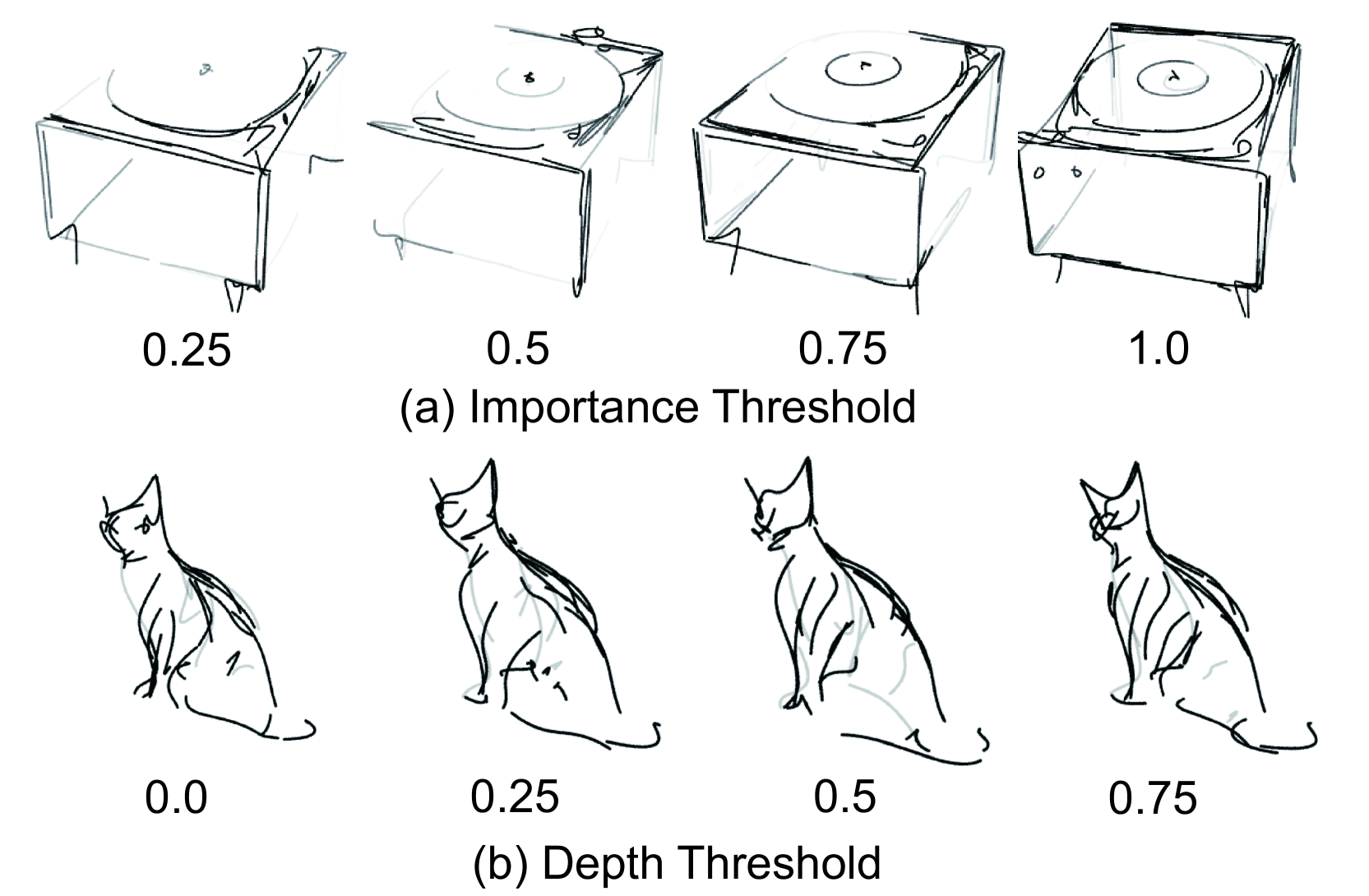 0.25 0.5 0.75 1.0

(a) Importance Threshold

0.0 0.25 0.5 0.75

(b) Depth Threshold