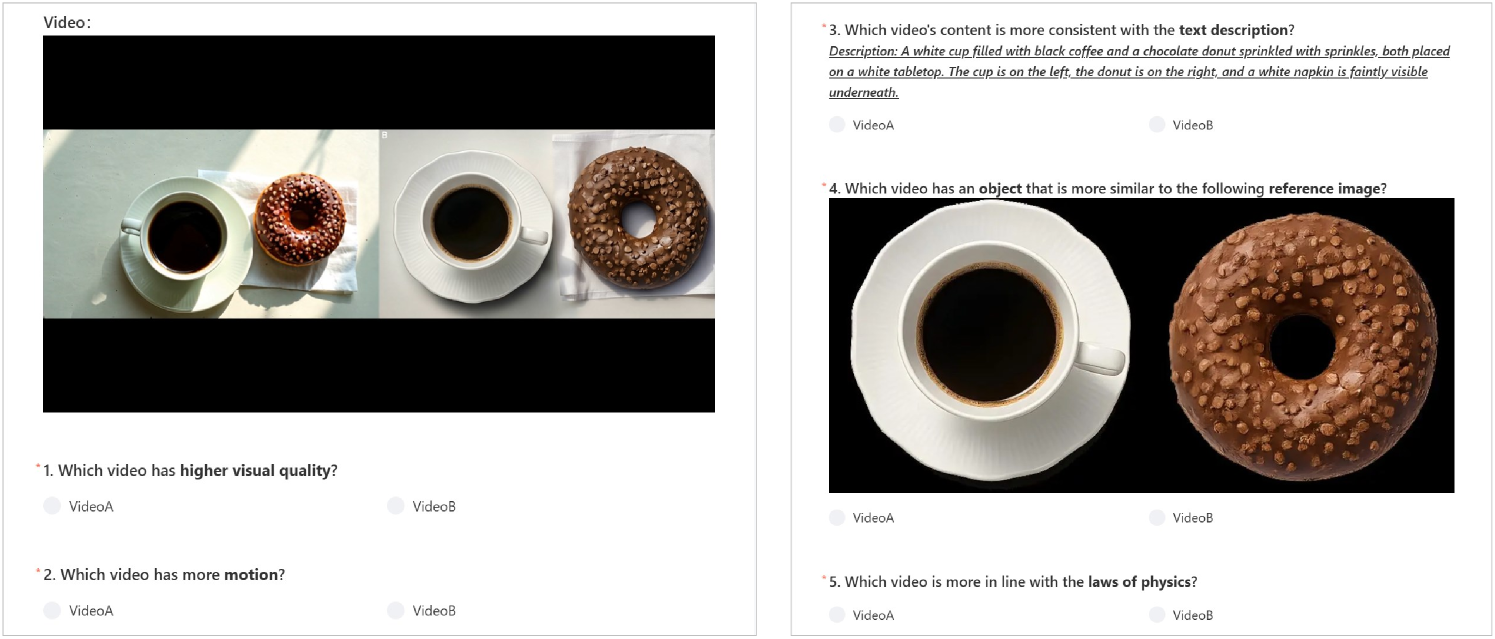 Video:

*1. Which video has higher visual quality?

VideoA VideoB

*2. Which video has more motion?

VideoA VideoB

*3. Which video's content is more consistent with the text description?

Description: A white cup filled with black coffee and a chocolate donut sprinkled with sprinkles, both placed on a white tabletop. The cup is on the left, the donut is on the right, and a white napkin is faintly visible underneath.

VideoA VideoB

*4. Which video has an object that is more similar to the following reference image?

VideoA VideoB

*5. Which video is more in line with the laws of physics?

VideoA VideoB