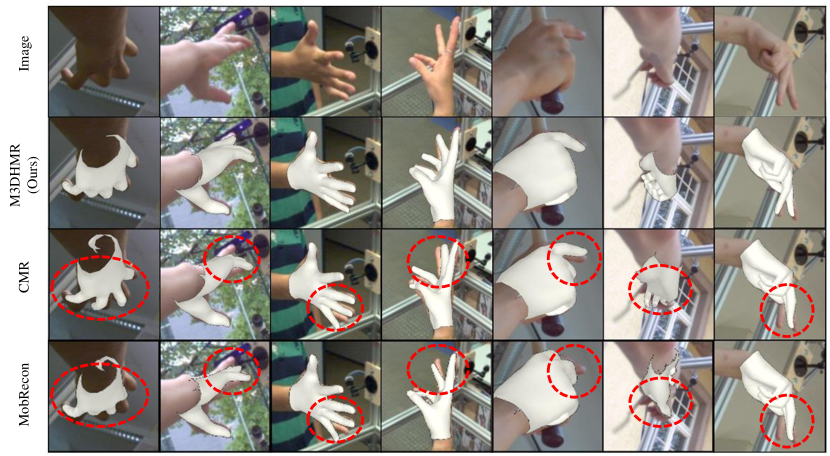 Image

M3DHMR (Ours)

CMR

MobRecon