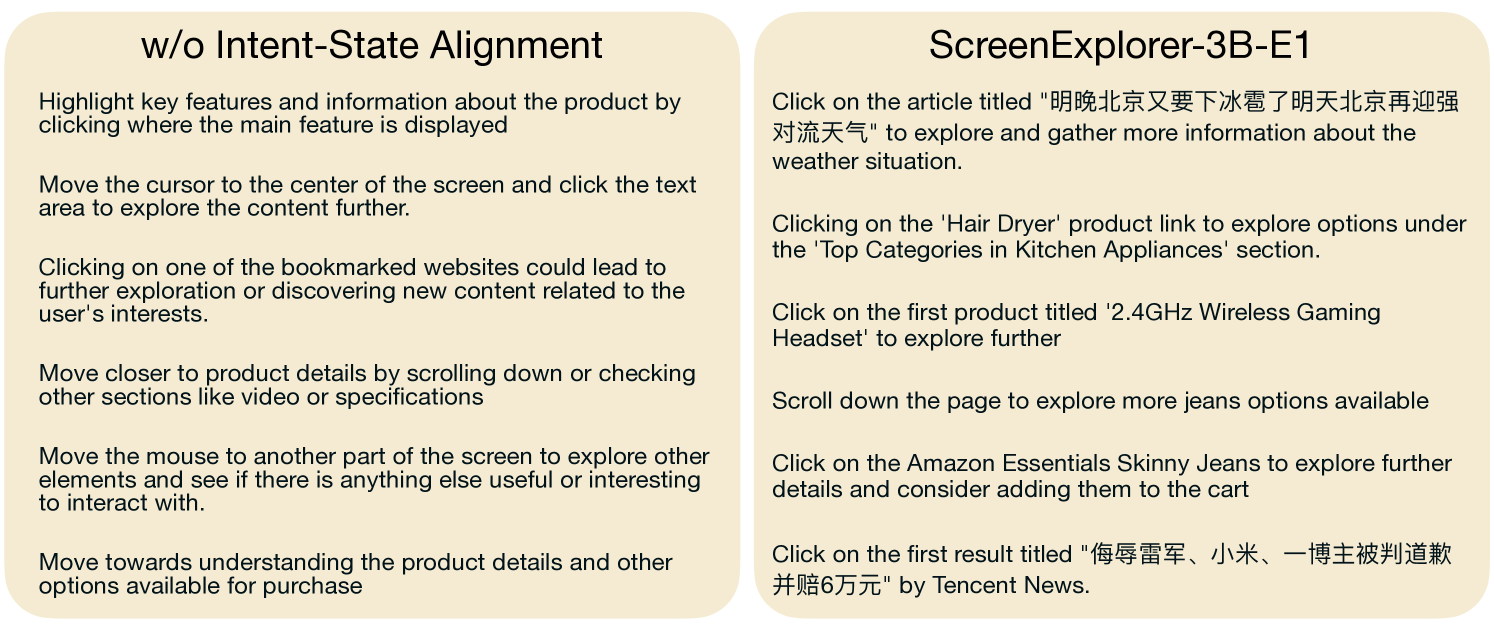 w/o Intent-State Alignment

Highlight key features and information about the product by clicking where the main feature is displayed

Move the cursor to the center of the screen and click the text area to explore the content further.

Clicking on one of the bookmarked websites could lead to further exploration or discovering new content related to the user's interests.

Move closer to product details by scrolling down or checking other sections like video or specifications

Move the mouse to another part of the screen to explore other elements and see if there is anything else useful or interesting to interact with.

Move towards understanding the product details and other options available for purchase

ScreenExplorer-3B-E1

Click on the article titled "明晚北京又要下冰雹了明天北京再迎强对流天气" to explore and gather more information about the weather situation.

Clicking on the 'Hair Dryer' product link to explore options under the 'Top Categories in Kitchen Appliances' section.

Click on the first product titled '2.4GHz Wireless Gaming Headset' to explore further

Scroll down the page to explore more jeans options available

Click on the Amazon Essentials Skinny Jeans to explore further details and consider adding them to the cart

Click on the first result titled "侮辱雷军、小米、一博主被判道歉并赔6万元" by Tencent News.