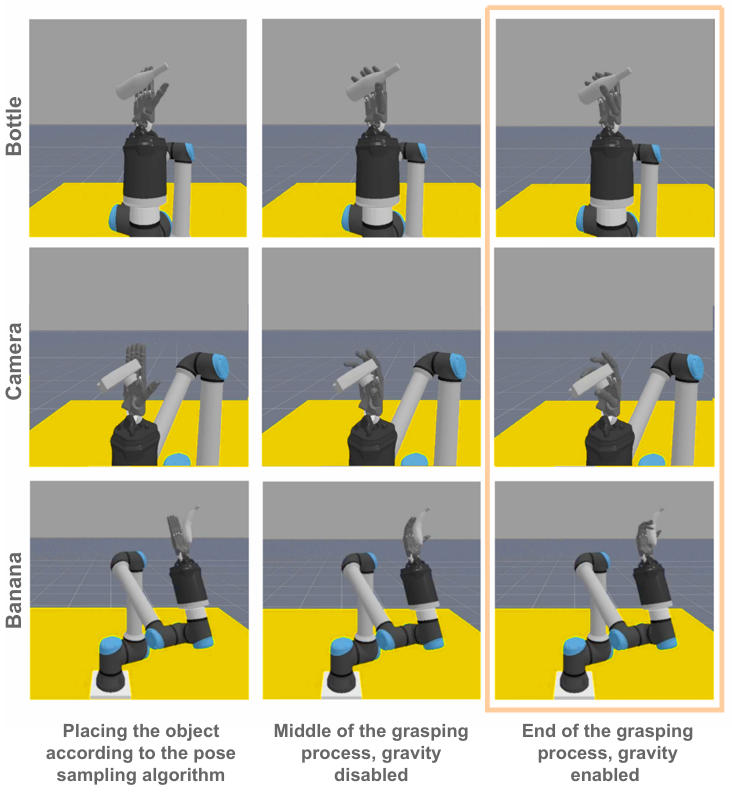 Bottle

Camera

Banana

Placing the object according to the pose sampling algorithm

Middle of the grasping process, gravity disabled

End of the grasping process, gravity enabled