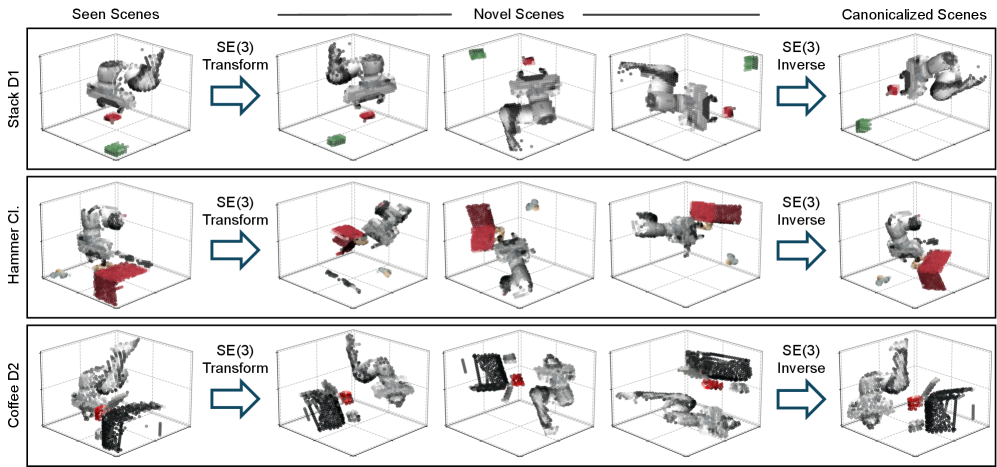 Seen Scenes

Novel Scenes

Canonicalized Scenes

Stack D1

SE(3) Transform

SE(3) Inverse

Hammer Cl.

SE(3) Transform

SE(3) Inverse

Coffee D2

SE(3) Transform

SE(3) Inverse