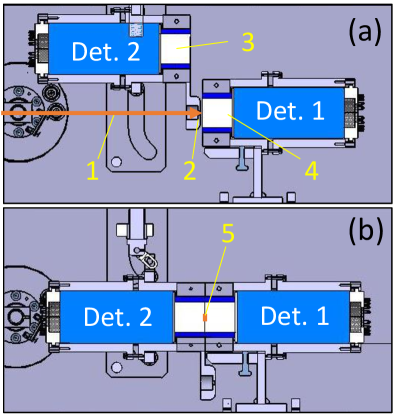 (a)

Det. 2

3

Det. 1

1

2

4

(b)

5

Det. 2

Det. 1