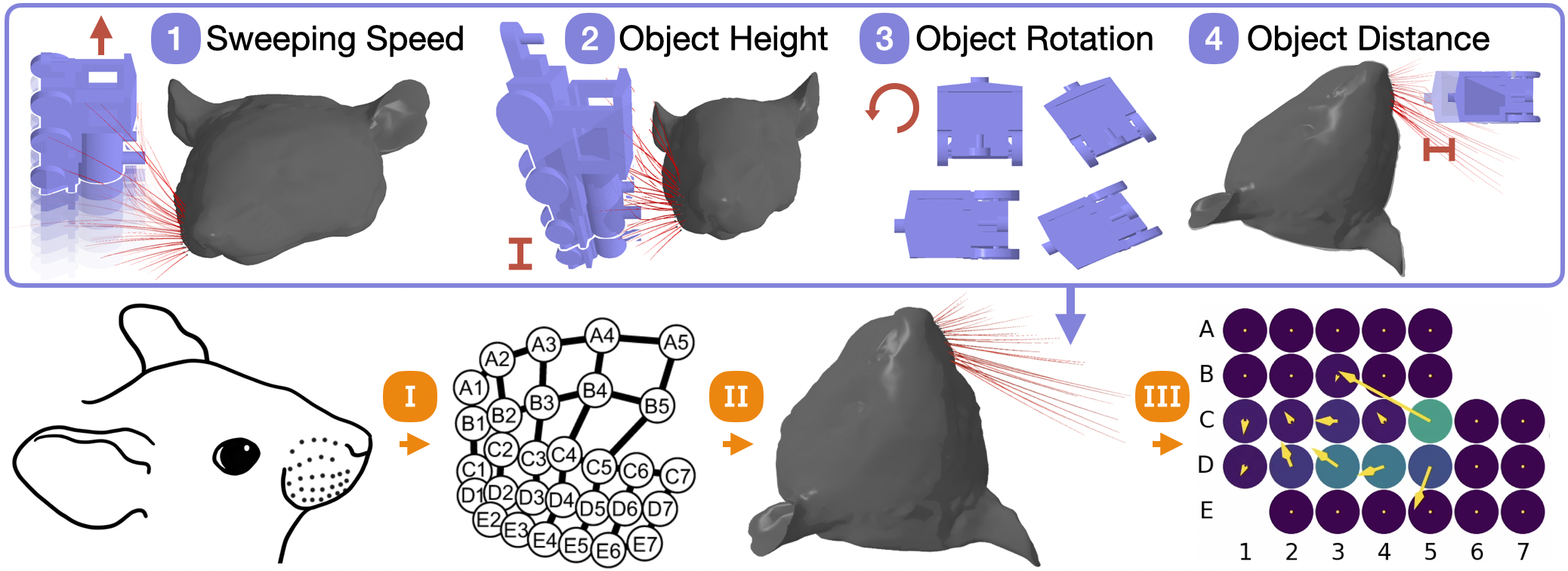 1 Sweeping Speed 2 Object Height 3 Object Rotation 4 Object Distance

I

A1 A2 A3 A4 A5 B1 B2 B3 B4 B5 C1 C2 C3 C4 C5 C6 C7 D1 D2 D3 D4 D5 D6 D7 E2 E3 E4 E5 E6 E7

II

III

A
B
C
D
E
1 2 3 4 5 6 7