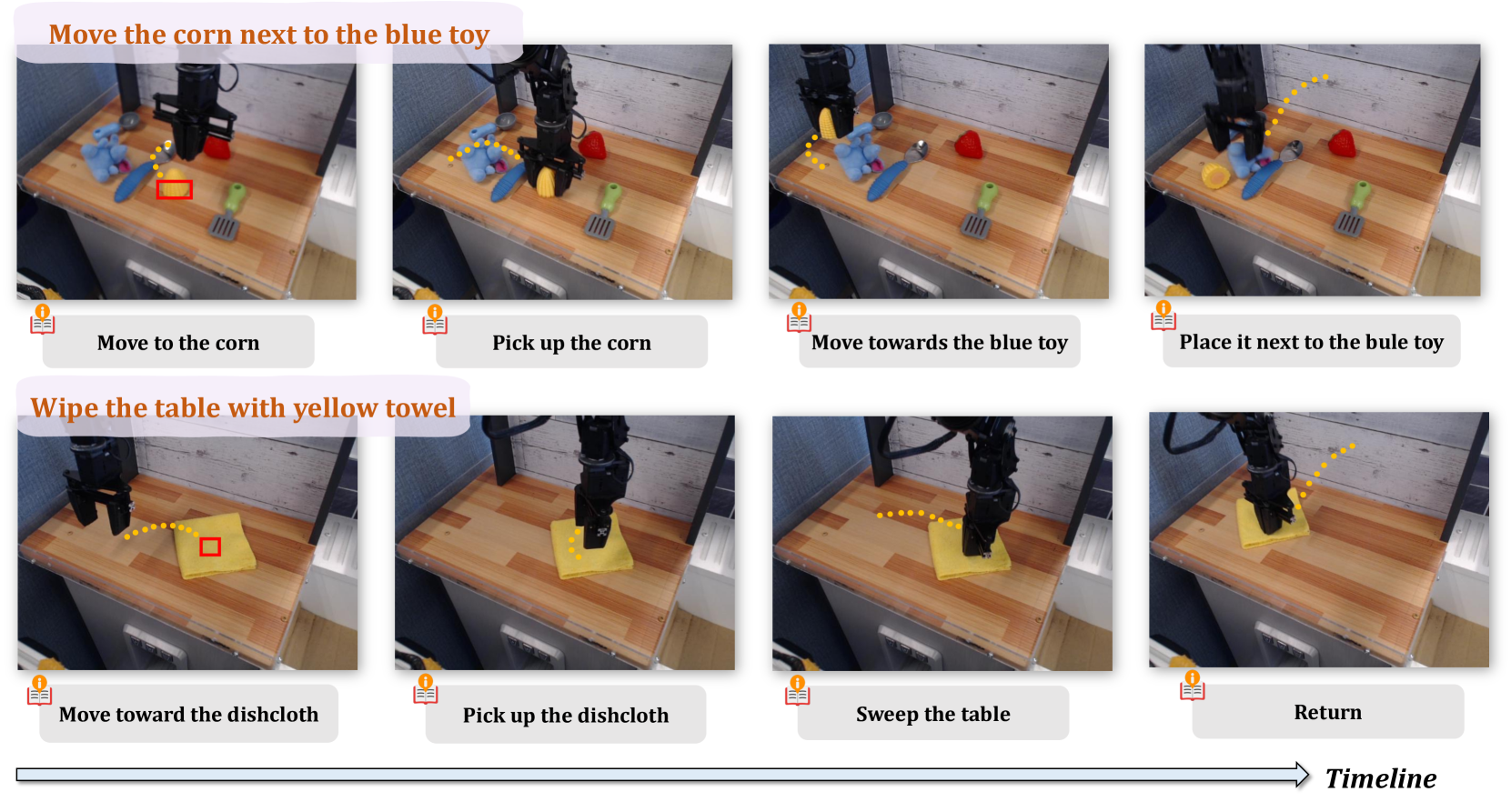 Move the corn next to the blue toy

Move to the corn

Pick up the corn

Move towards the blue toy

Place it next to the bule toy

Wipe the table with yellow towel

Move toward the dishcloth

Pick up the dishcloth

Sweep the table

Return

Timeline