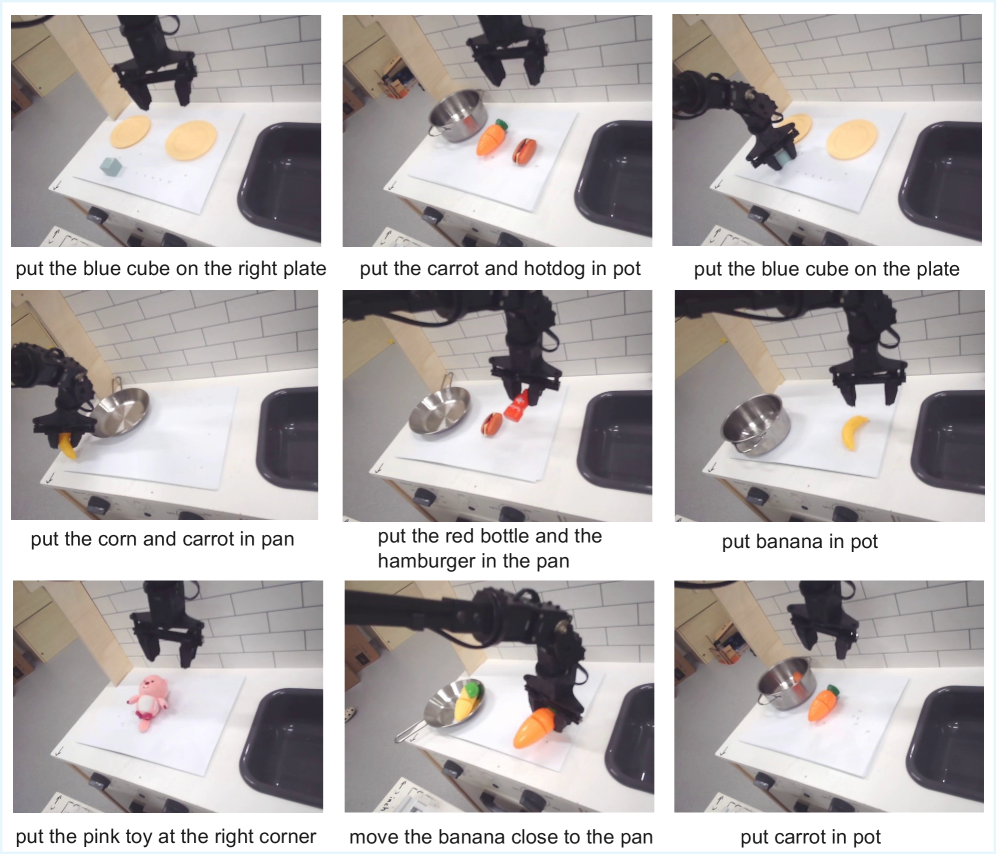 put the blue cube on the right plate

put the carrot and hotdog in pot

put the blue cube on the plate

put the corn and carrot in pan

put the red bottle and the hamburger in the pan

put banana in pot

put the pink toy at the right corner

move the banana close to the pan

put carrot in pot