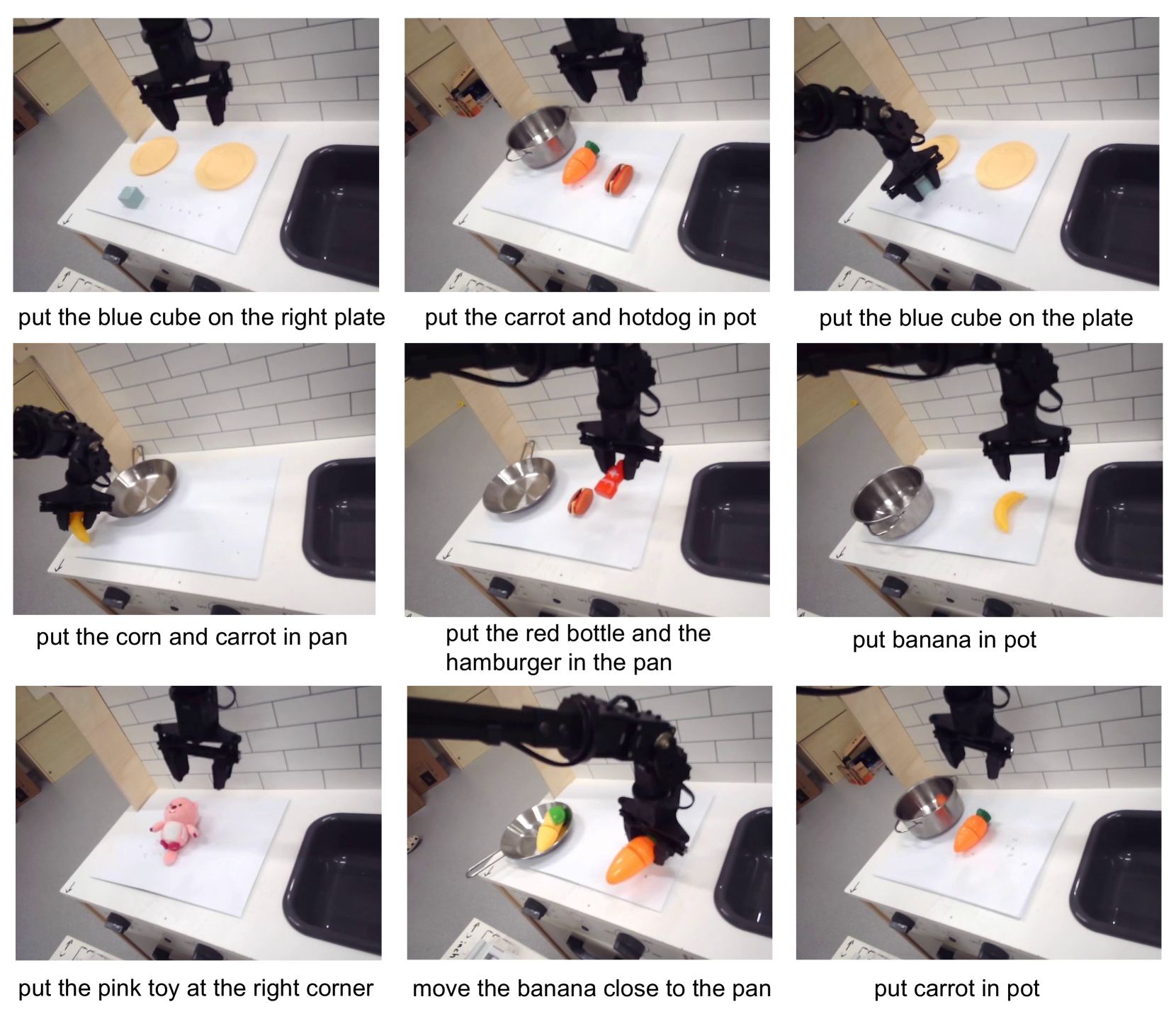 put the blue cube on the right plate

put the carrot and hotdog in pot

put the blue cube on the plate

put the corn and carrot in pan

put the red bottle and the hamburger in the pan

put banana in pot

put the pink toy at the right corner

move the banana close to the pan

put carrot in pot