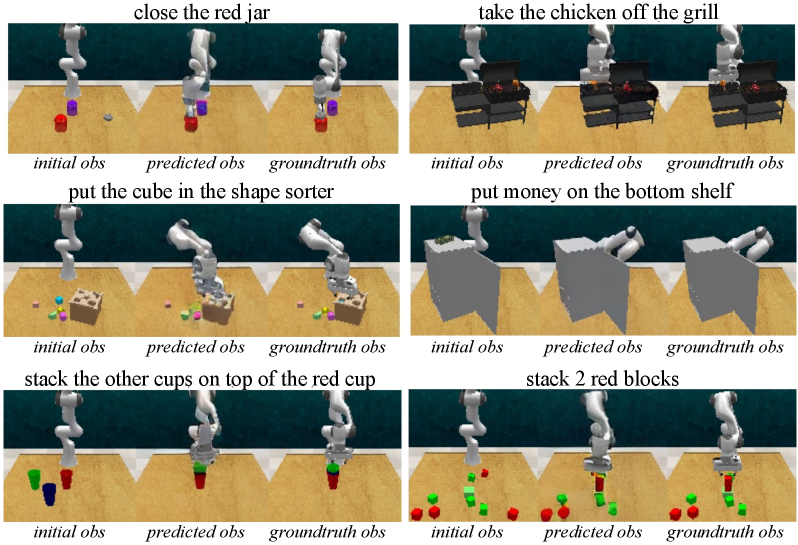 close the red jar

initial obs predicted obs groundtruth obs

take the chicken off the grill

initial obs predicted obs groundtruth obs

put the cube in the shape sorter

initial obs predicted obs groundtruth obs

put money on the bottom shelf

initial obs predicted obs groundtruth obs

stack the other cups on top of the red cup

initial obs predicted obs groundtruth obs

stack 2 red blocks

initial obs predicted obs groundtruth obs