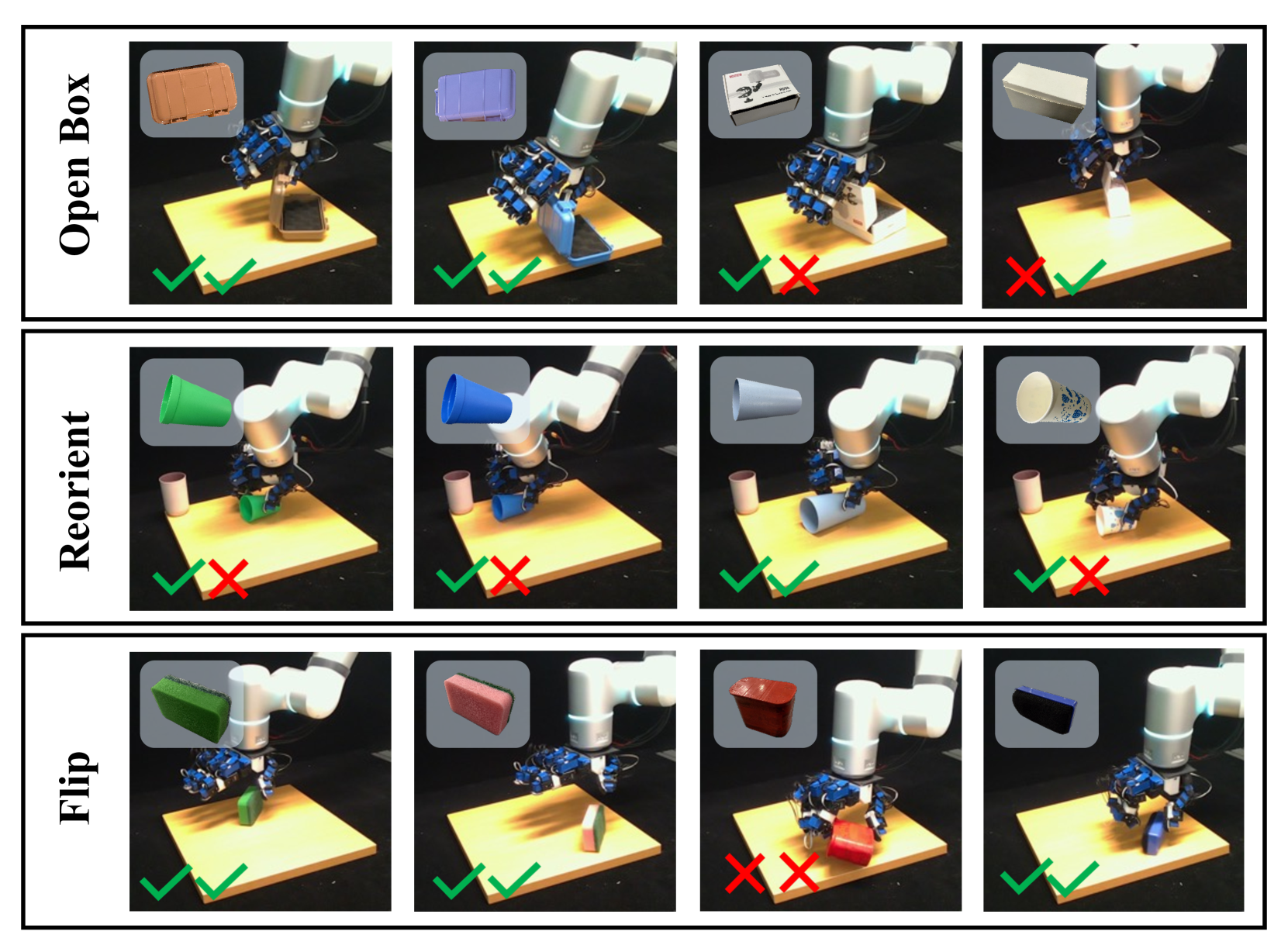 Open Box

Reorient

Flip