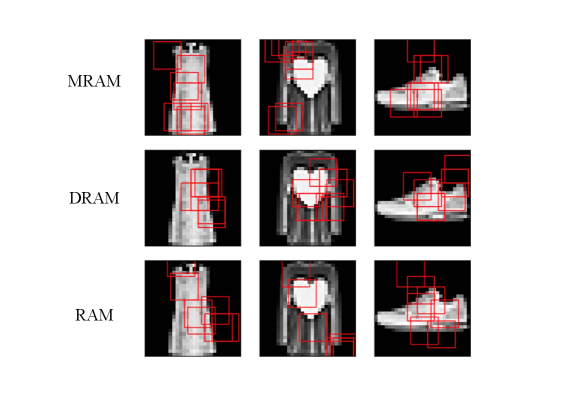 MRAM

DRAM

RAM