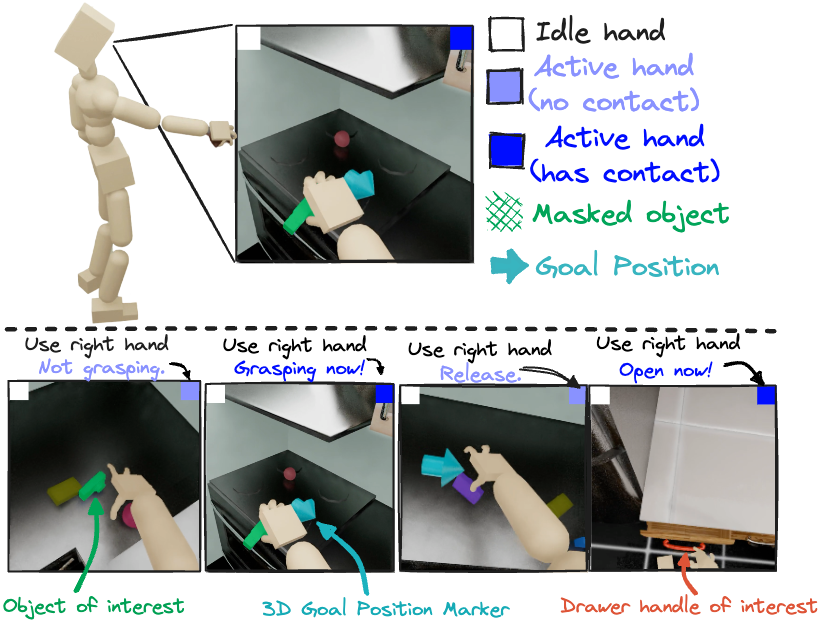 Idle hand
Active hand (no contact)
Active hand (has contact)
Masked object
Goal Position

Use right hand
Not grasping.

Use right hand
Grasping now!

Use right hand
Release.

Use right hand
Open now!

Object of interest

3D Goal Position Marker

Drawer handle of interest